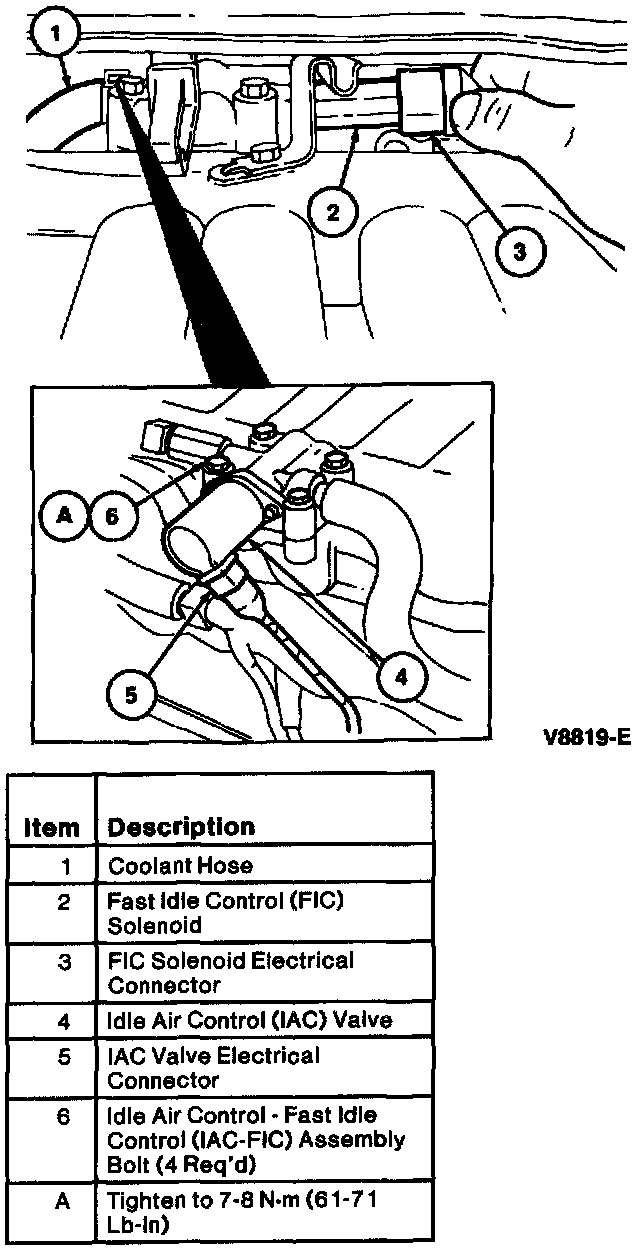 1
2
3
A
6
5
4

V8819-E

| Item | Description |
|---|---|
| 1 | Coolant Hose |
| 2 | Fast Idle Control (FIC) Solenoid |
| 3 | FIC Solenoid Electrical Connector |
| 4 | Idle Air Control (IAC) Valve |
| 5 | IAC Valve Electrical Connector |
| 6 | Idle Air Control - Fast Idle Control (IAC-FIC) Assembly Bolt (4 Req'd) |
| A | Tighten to 7-8 N·m (61-71 Lb-In) |