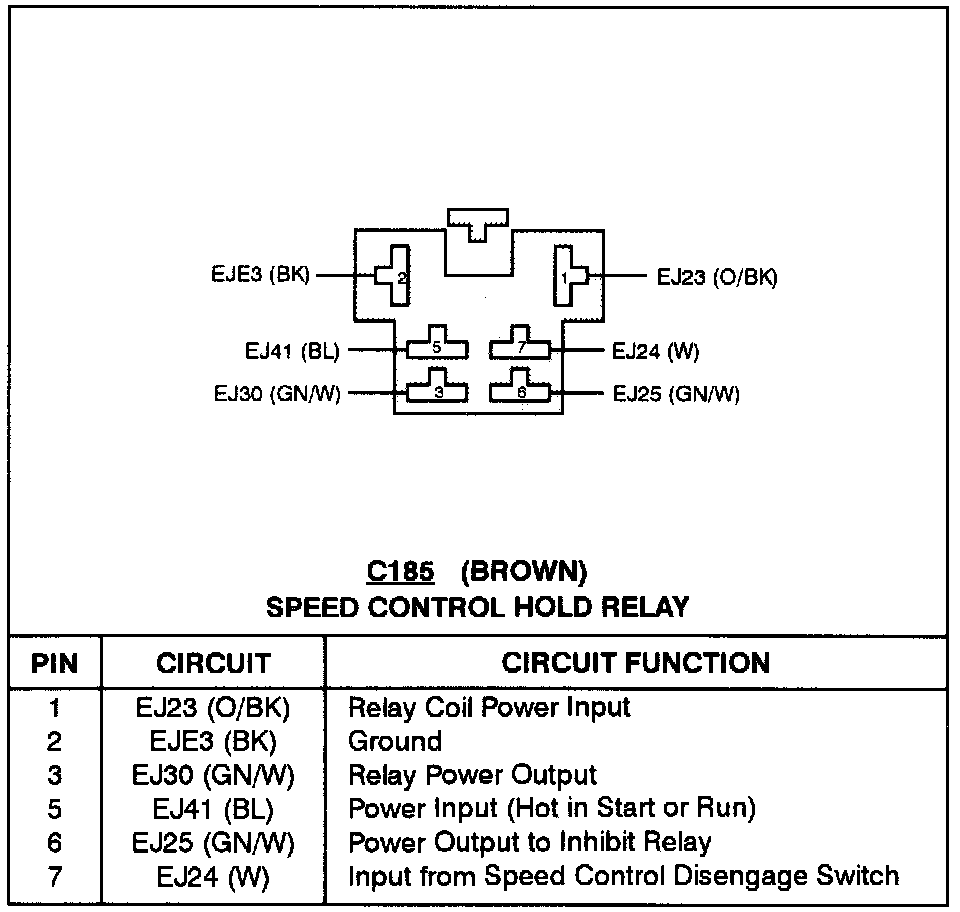 EJE3 (BK)
2
1
EJ23 (O/BK)
EJ41 (BL)
5
7
EJ24 (W)
EJ30 (GN/W)
3
6
EJ25 (GN/W)

C185 (BROWN)
SPEED CONTROL HOLD RELAY

| PIN | CIRCUIT | CIRCUIT FUNCTION |
|---|---|---|
| 1 | EJ23 (O/BK) | Relay Coil Power Input |
| 2 | EJE3 (BK) | Ground |
| 3 | EJ30 (GN/W) | Relay Power Output |
| 5 | EJ41 (BL) | Power Input (Hot in Start or Run) |
| 6 | EJ25 (GN/W) | Power Output to Inhibit Relay |
| 7 | EJ24 (W) | Input from Speed Control Disengage Switch |