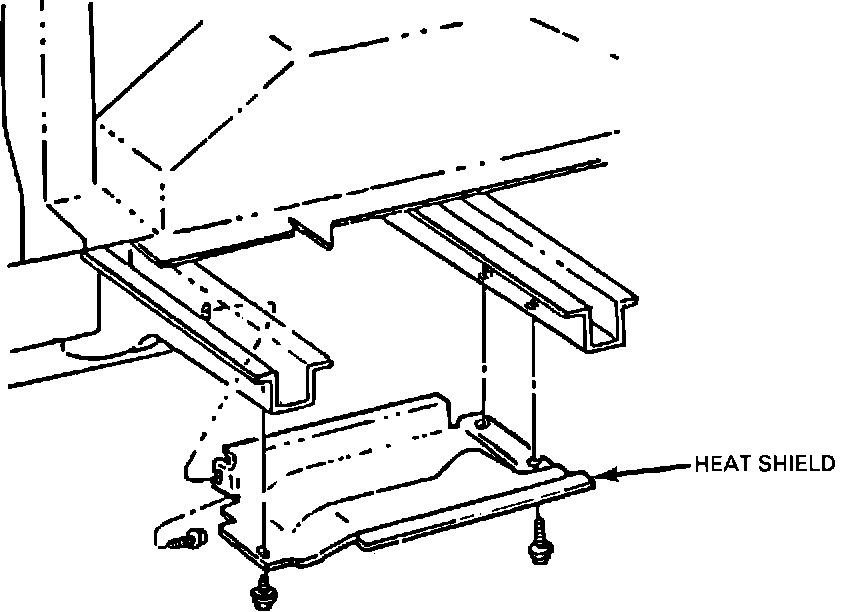 HEAT SHIELD