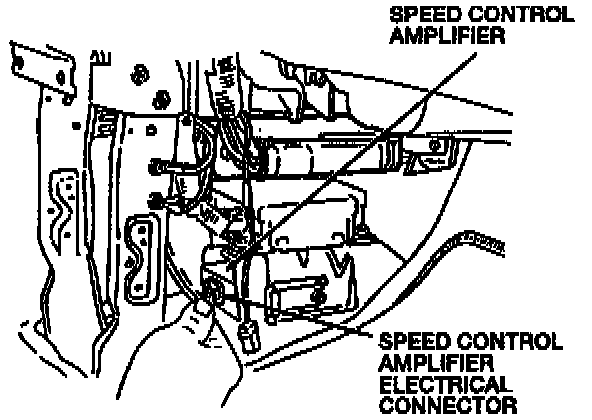 SPEED CONTROL AMPLIFIER

SPEED CONTROL AMPLIFIER ELECTRICAL CONNECTOR