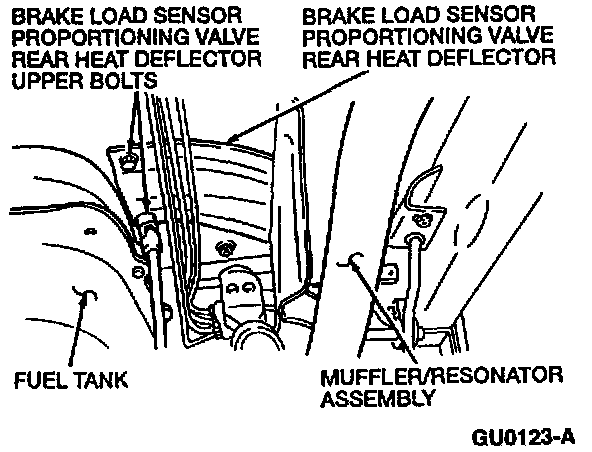 BRAKE LOAD SENSOR PROPORTIONING VALVE REAR HEAT DEFLECTOR UPPER BOLTS

BRAKE LOAD SENSOR PROPORTIONING VALVE REAR HEAT DEFLECTOR

FUEL TANK

MUFFLER/RESONATOR ASSEMBLY

GU0123-A