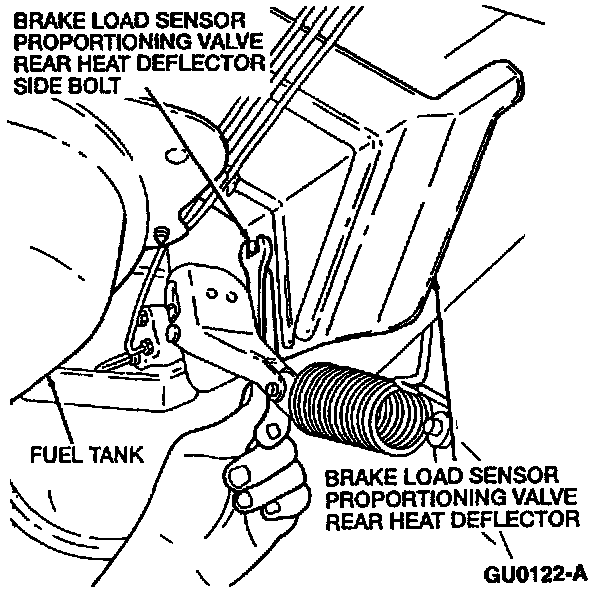 BRAKE LOAD SENSOR PROPORTIONING VALVE REAR HEAT DEFLECTOR SIDE BOLT

FUEL TANK

BRAKE LOAD SENSOR PROPORTIONING VALVE REAR HEAT DEFLECTOR

GU0122-A