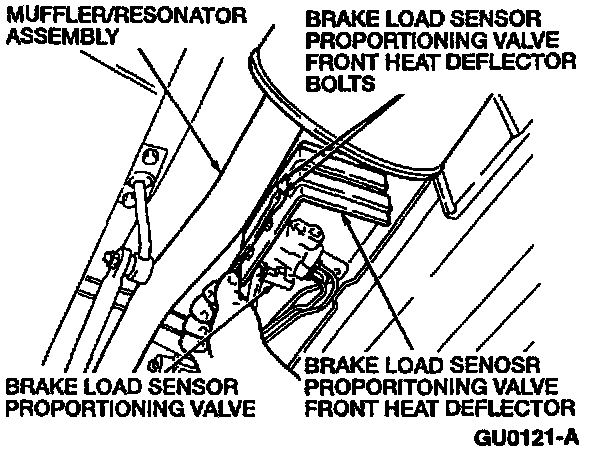 MUFFLER/RESONATOR ASSEMBLY

BRAKE LOAD SENSOR PROPORTIONING VALVE FRONT HEAT DEFLECTOR BOLTS

BRAKE LOAD SENSOR PROPORTIONING VALVE

BRAKE LOAD SENOSR PROPORITONING VALVE FRONT HEAT DEFLECTOR

GU0121-A