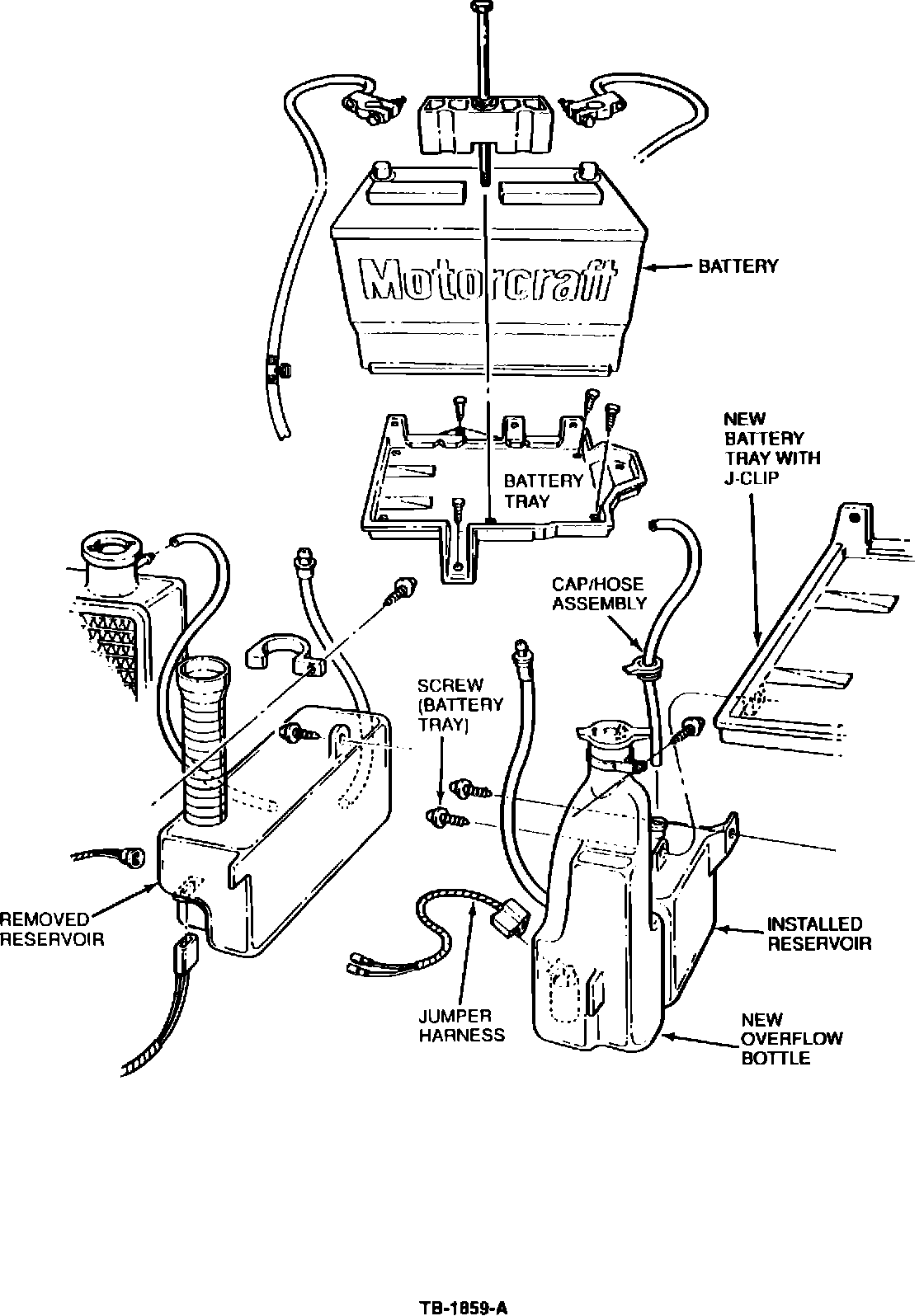 Motorcraft

BATTERY

NEW BATTERY TRAY WITH J-CLIP

BATTERY TRAY

CAP/HOSE ASSEMBLY

SCREW (BATTERY TRAY)

REMOVED RESERVOIR

INSTALLED RESERVOIR

JUMPER HARNESS

NEW OVERFLOW BOTTLE

TB-1859-A