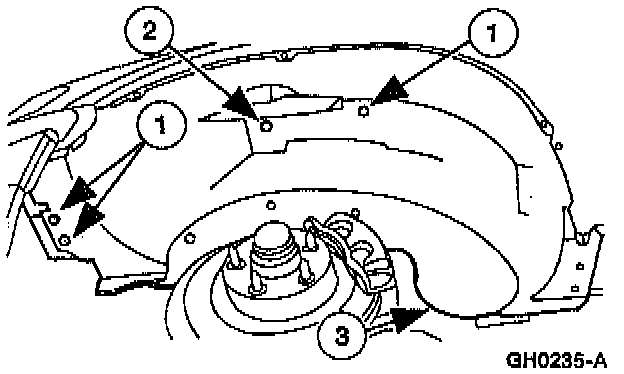 2
1
1
3
GH0235-A