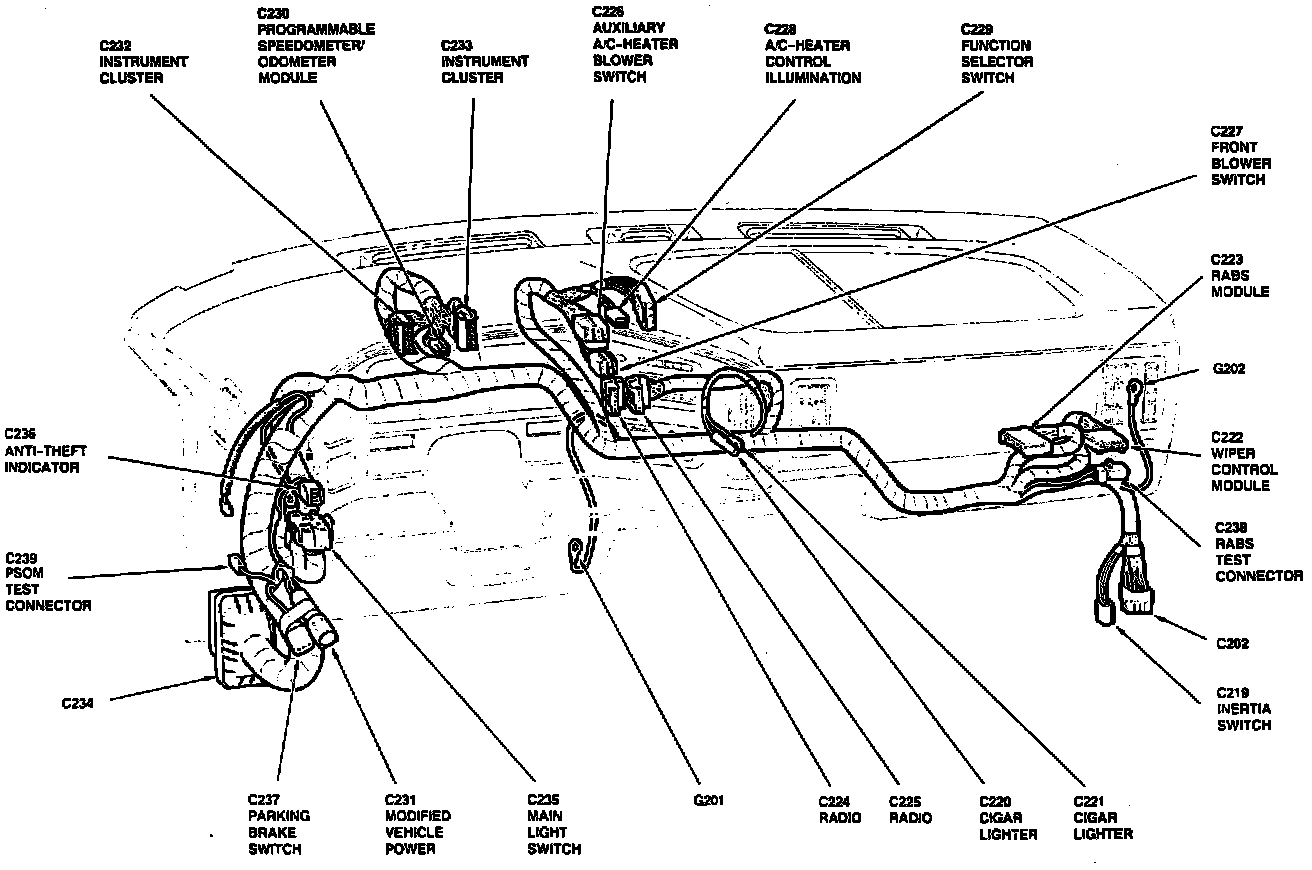 C232
INSTRUMENT
CLUSTER

C230
PROGRAMMABLE
SPEEDOMETER/
ODOMETER
MODULE

C233
INSTRUMENT
CLUSTER

C226
AUXILIARY
A/C-HEATER
BLOWER
SWITCH

C228
A/C-HEATER
CONTROL
ILLUMINATION

C229
FUNCTION
SELECTOR
SWITCH

C227
FRONT
BLOWER
SWITCH

C223
RABS
MODULE

G202

C222
WIPER
CONTROL
MODULE

C238
RABS
TEST
CONNECTOR

C202

C219
INERTIA
SWITCH

C236
ANTI-THEFT
INDICATOR

C239
PSOM
TEST
CONNECTOR

C234

C237
PARKING
BRAKE
SWITCH

C231
MODIFIED
VEHICLE
POWER

C235
MAIN
LIGHT
SWITCH

G201

C224
RADIO

C225
RADIO

C220
CIGAR
LIGHTER

C221
CIGAR
LIGHTER