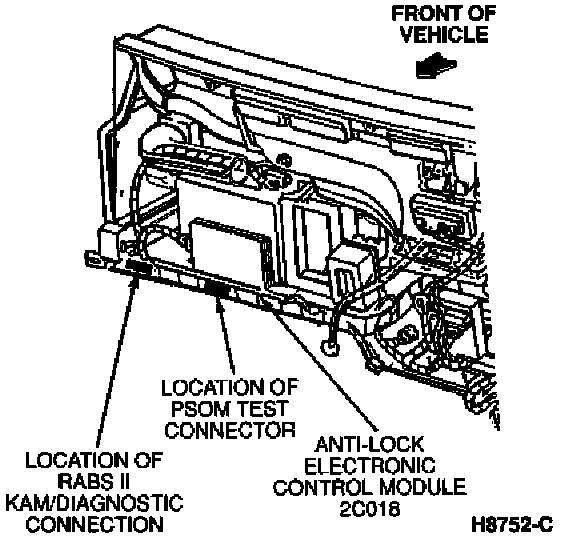 FRONT OF VEHICLE

LOCATION OF PSOM TEST CONNECTOR

LOCATION OF RABS II KAM/DIAGNOSTIC CONNECTION

ANTI-LOCK ELECTRONIC CONTROL MODULE 2C018

H8752-C