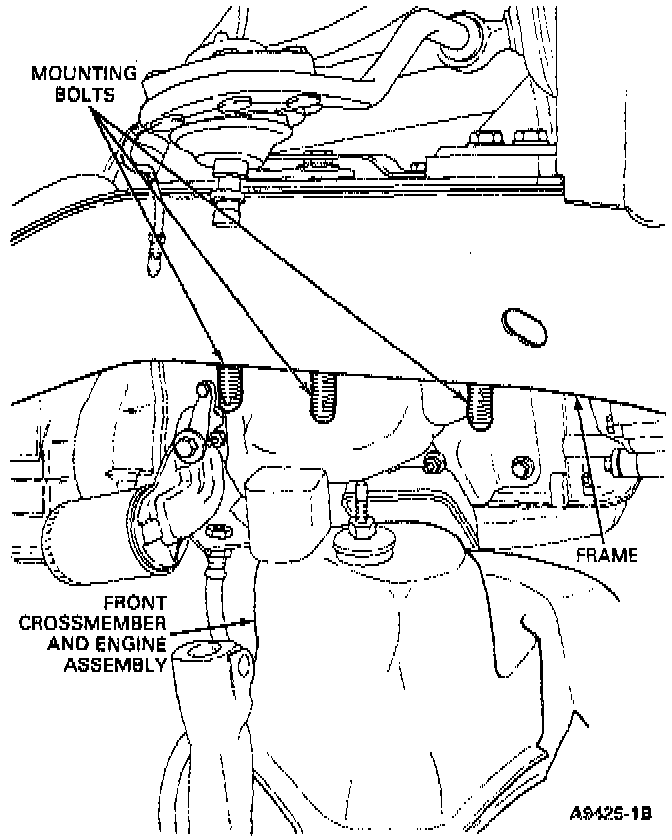 MOUNTING BOLTS

FRAME

FRONT CROSSMEMBER AND ENGINE ASSEMBLY

A9425-1B