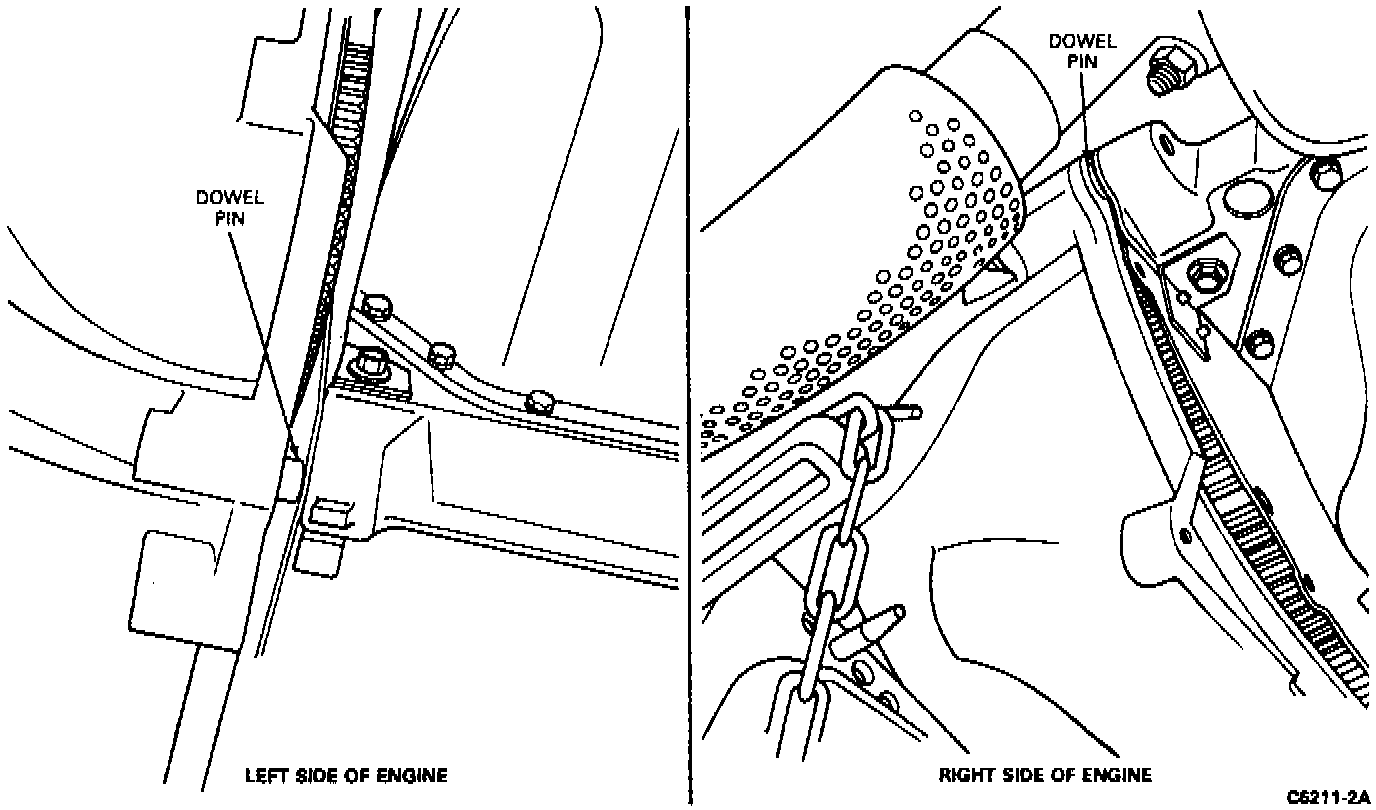 DOWEL PIN

LEFT SIDE OF ENGINE

DOWEL PIN

RIGHT SIDE OF ENGINE

C6211-2A