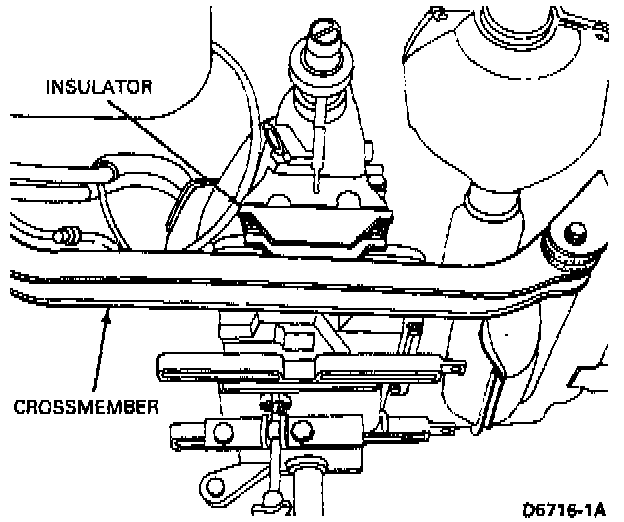 INSULATOR

CROSSMEMBER

D6716-1A