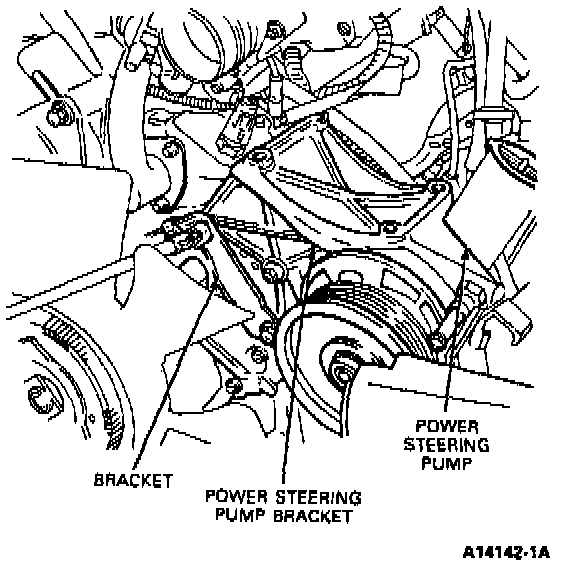 POWER STEERING PUMP

BRACKET

POWER STEERING PUMP BRACKET

A14142-1A