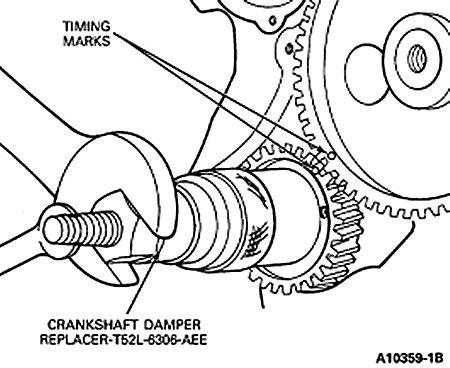 TIMING MARKS

CRANKSHAFT DAMPER REPLACER-T52L-6306-AEE

A10359-1B