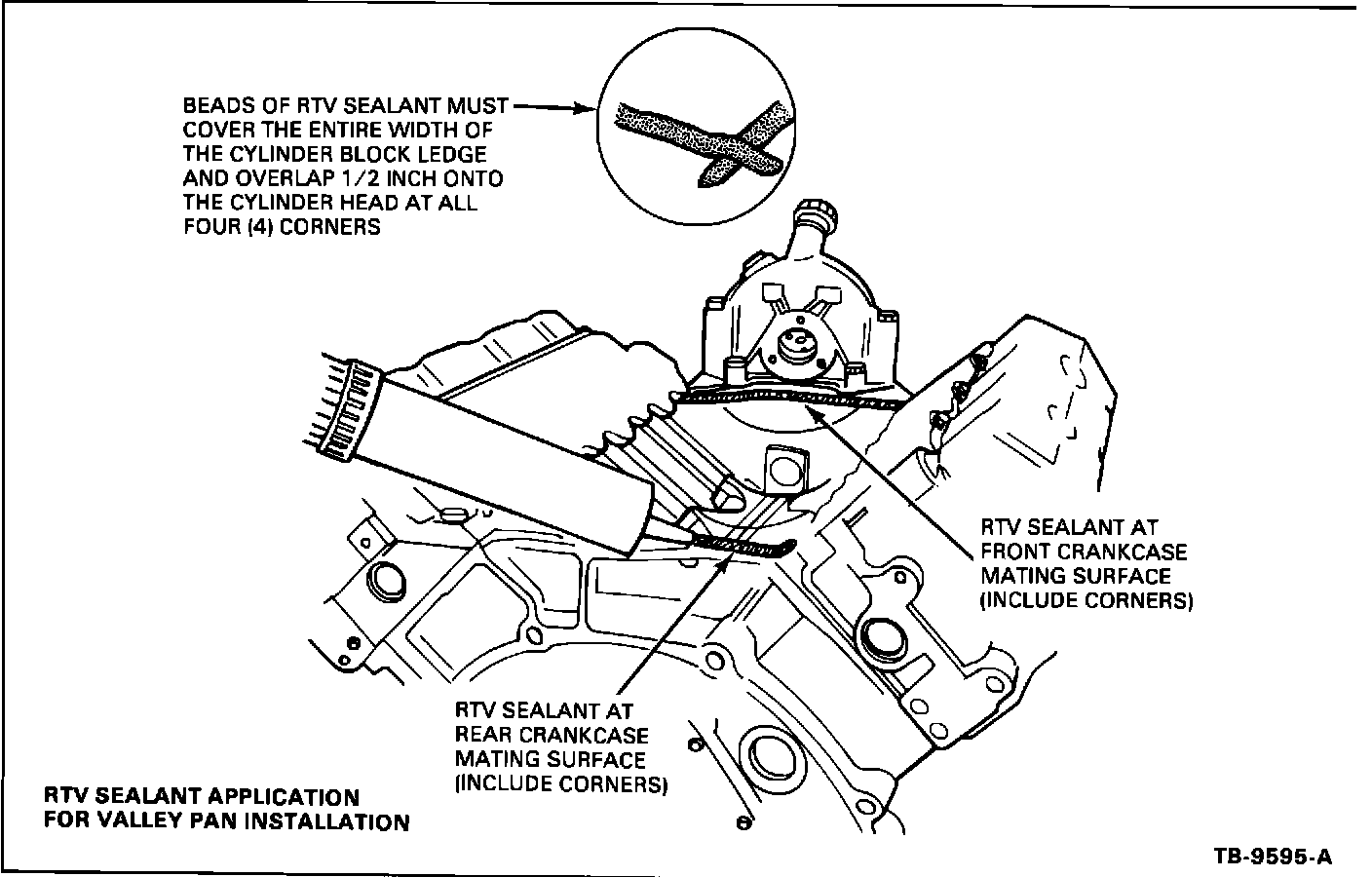 BEADS OF RTV SEALANT MUST COVER THE ENTIRE WIDTH OF THE CYLINDER BLOCK LEDGE AND OVERLAP 1/2 INCH ONTO THE CYLINDER HEAD AT ALL FOUR (4) CORNERS

RTV SEALANT AT FRONT CRANKCASE MATING SURFACE (INCLUDE CORNERS)

RTV SEALANT AT REAR CRANKCASE MATING SURFACE (INCLUDE CORNERS)

RTV SEALANT APPLICATION FOR VALLEY PAN INSTALLATION

TB-9595-A