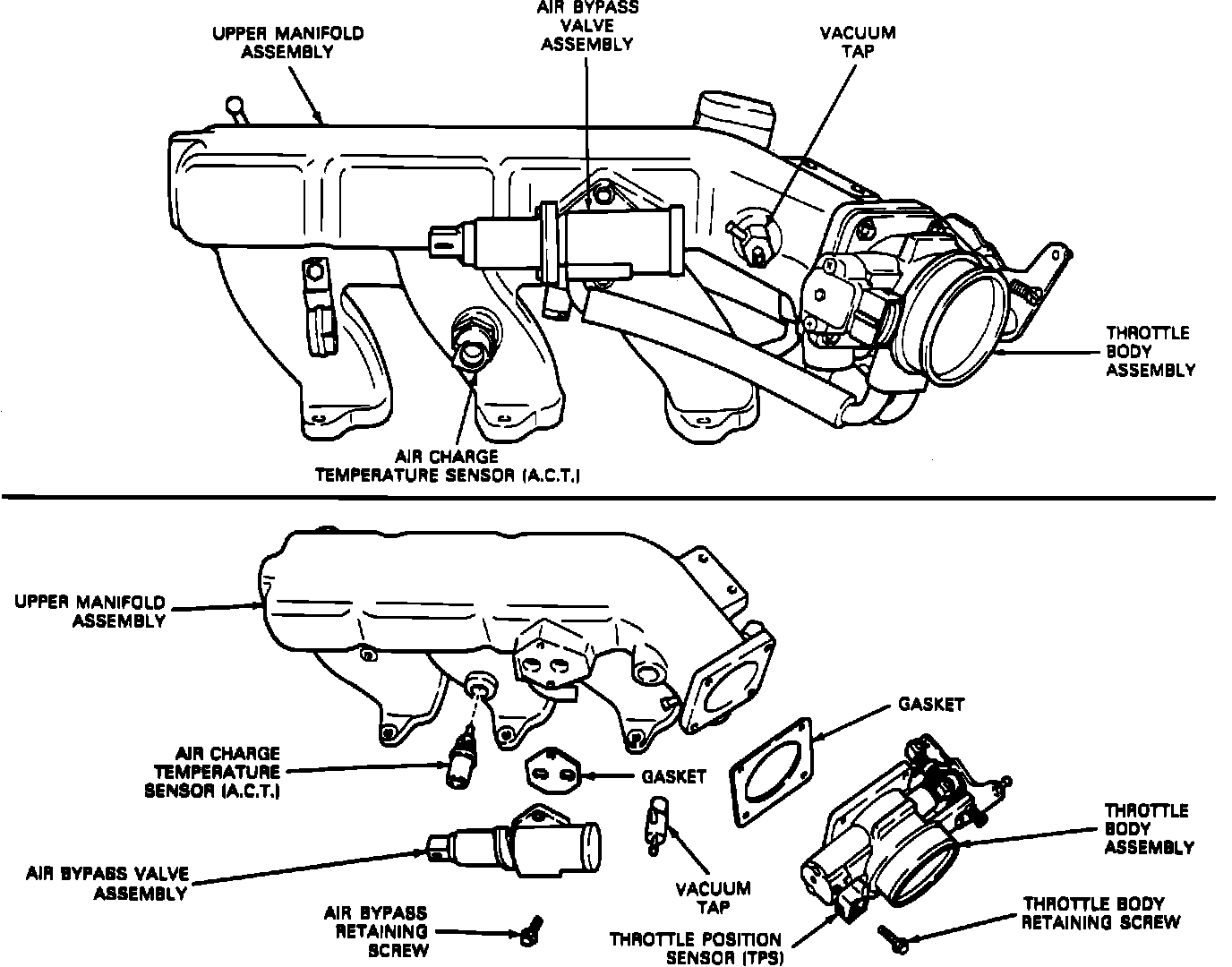 UPPER MANIFOLD ASSEMBLY

AIR BYPASS VALVE ASSEMBLY

VACUUM TAP

THROTTLE BODY ASSEMBLY

AIR CHARGE TEMPERATURE SENSOR (A.C.T.)

UPPER MANIFOLD ASSEMBLY

GASKET

AIR CHARGE TEMPERATURE SENSOR (A.C.T.)

GASKET

THROTTLE BODY ASSEMBLY

AIR BYPASS VALVE ASSEMBLY

VACUUM TAP

AIR BYPASS RETAINING SCREW

THROTTLE POSITION SENSOR (TPS)

THROTTLE BODY RETAINING SCREW