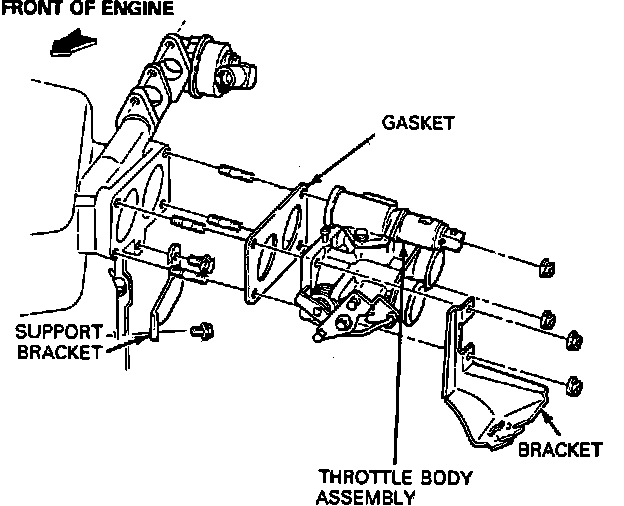 FRONT OF ENGINE

GASKET

SUPPORT BRACKET

BRACKET

THROTTLE BODY ASSEMBLY