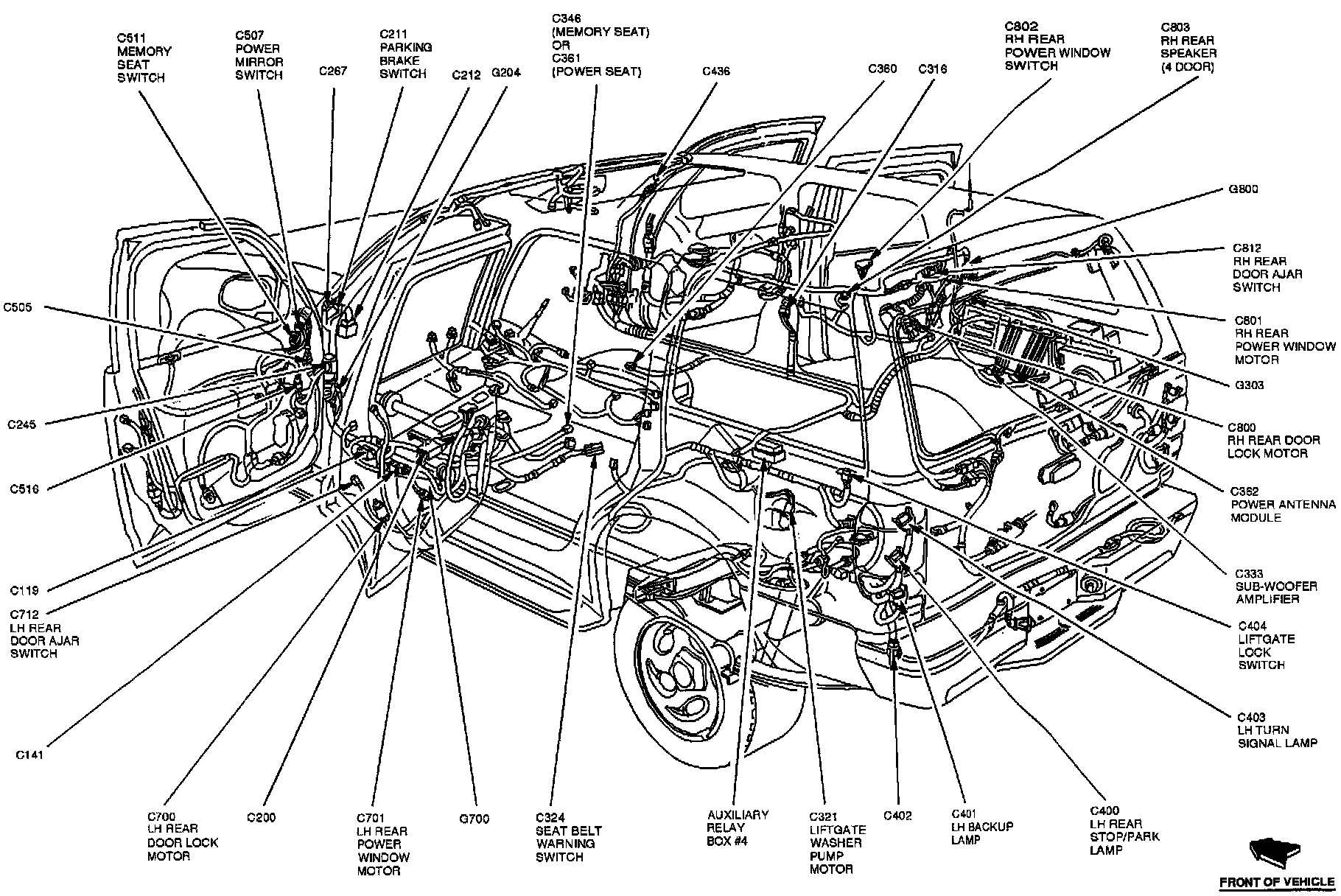 C511
MEMORY
SEAT
SWITCH

C507
POWER
MIRROR
SWITCH

C267

C211
PARKING
BRAKE
SWITCH

C212

G204

C346
(MEMORY SEAT)
OR
C361
(POWER SEAT)

C436

C360

C316

C802
RH REAR
POWER WINDOW
SWITCH

C803
RH REAR
SPEAKER
(4 DOOR)

G800

C812
RH REAR
DOOR AJAR
SWITCH

C801
RH REAR
POWER WINDOW
MOTOR

G303

C800
RH REAR DOOR
LOCK MOTOR

C362
POWER ANTENNA
MODULE

C333
SUB-WOOFER
AMPLIFIER

C404
LIFTGATE
LOCK
SWITCH

C403
LH TURN
SIGNAL LAMP

C505

C245

C516

C119

C712
LH REAR
DOOR AJAR
SWITCH

C141

C700
LH REAR
DOOR LOCK
MOTOR

C200

C701
LH REAR
POWER
WINDOW
MOTOR

G700

C324
SEAT BELT
WARNING
SWITCH

AUXILIARY
RELAY
BOX #4

C321
LIFTGATE
WASHER
PUMP
MOTOR

C402

C401
LH BACKUP
LAMP

C400
LH REAR
STOP/PARK
LAMP

FRONT OF VEHICLE