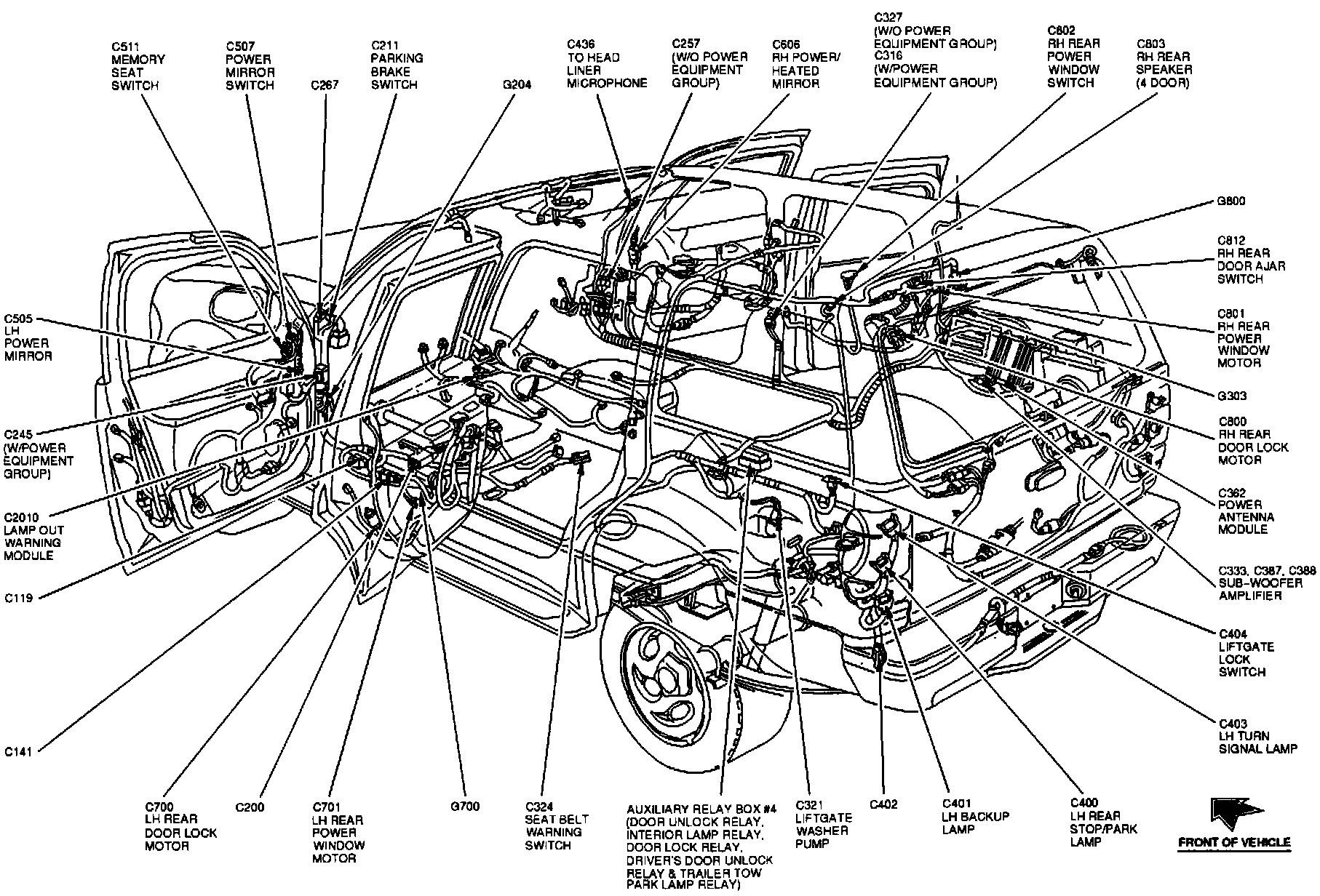 C511
MEMORY
SEAT
SWITCH

C507
POWER
MIRROR
SWITCH

C267

C211
PARKING
BRAKE
SWITCH

G204

C436
TO HEAD
LINER
MICROPHONE

C257
(W/O POWER
EQUIPMENT
GROUP)

C606
RH POWER/
HEATED
MIRROR

C327
(W/O POWER
EQUIPMENT GROUP)
C316
(W/POWER
EQUIPMENT GROUP)

C802
RH REAR
POWER
WINDOW
SWITCH

C803
RH REAR
SPEAKER
(4 DOOR)

G800

C812
RH REAR
DOOR AJAR
SWITCH

C801
RH REAR
POWER
WINDOW
MOTOR

G303

C800
RH REAR
DOOR LOCK
MOTOR

C362
POWER
ANTENNA
MODULE

C333, C387, C388
SUB-WOOFER
AMPLIFIER

C404
LIFTGATE
LOCK
SWITCH

C403
LH TURN
SIGNAL LAMP

C505
LH
POWER
MIRROR

C245
(W/POWER
EQUIPMENT
GROUP)

C2010
LAMP OUT
WARNING
MODULE

C119

C141

C700
LH REAR
DOOR LOCK
MOTOR

C200

C701
LH REAR
POWER
WINDOW
MOTOR

G700

C324
SEAT BELT
WARNING
SWITCH

AUXILIARY RELAY BOX #4
(DOOR UNLOCK RELAY,
INTERIOR LAMP RELAY,
DOOR LOCK RELAY,
DRIVER'S DOOR UNLOCK
RELAY & TRAILER TOW
PARK LAMP RELAY)

C321
LIFTGATE
WASHER
PUMP

C402

C401
LH BACKUP
LAMP

C400
LH REAR
STOP/PARK
LAMP

FRONT OF VEHICLE