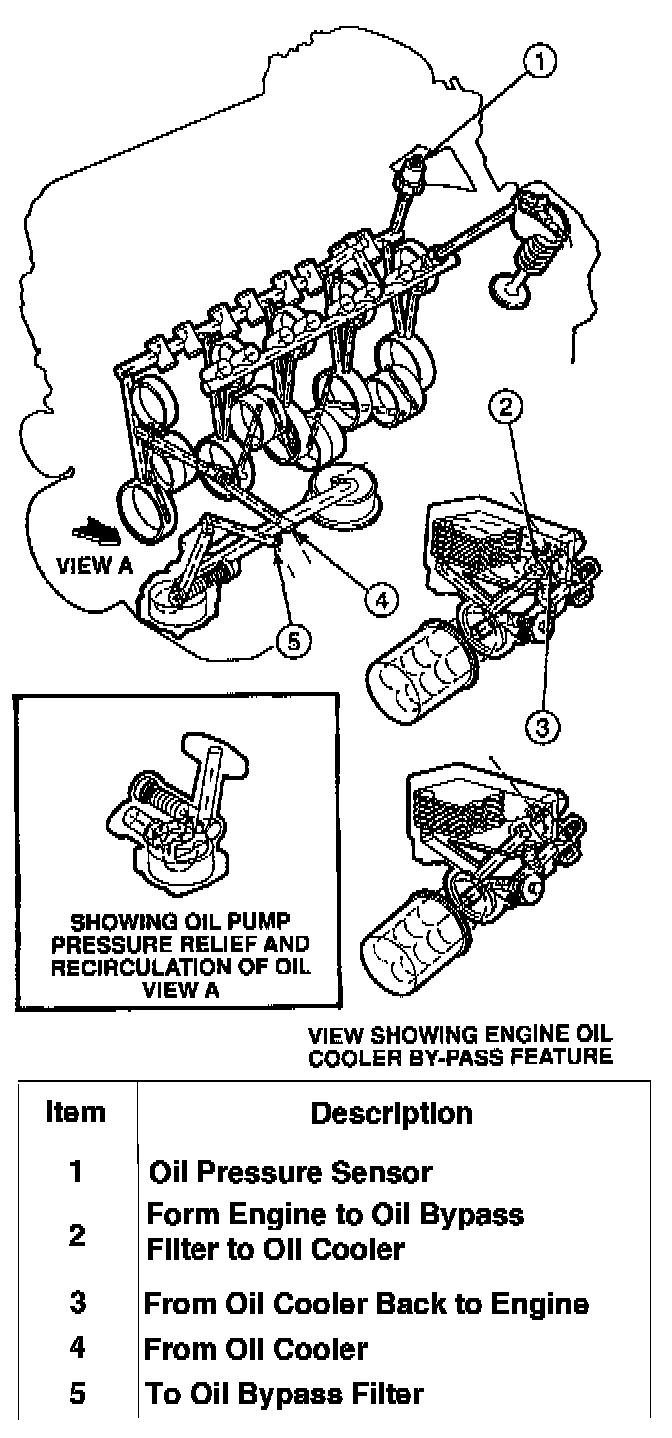 1

2

VIEW A

4

5

3

SHOWING OIL PUMP PRESSURE RELIEF AND RECIRCULATION OF OIL VIEW A

VIEW SHOWING ENGINE OIL COOLER BY-PASS FEATURE

| Item | Description |
|---|---|
| 1 | Oil Pressure Sensor |
| 2 | Form Engine to Oil Bypass Filter to Oil Cooler |
| 3 | From Oil Cooler Back to Engine |
| 4 | From Oil Cooler |
| 5 | To Oil Bypass Filter |