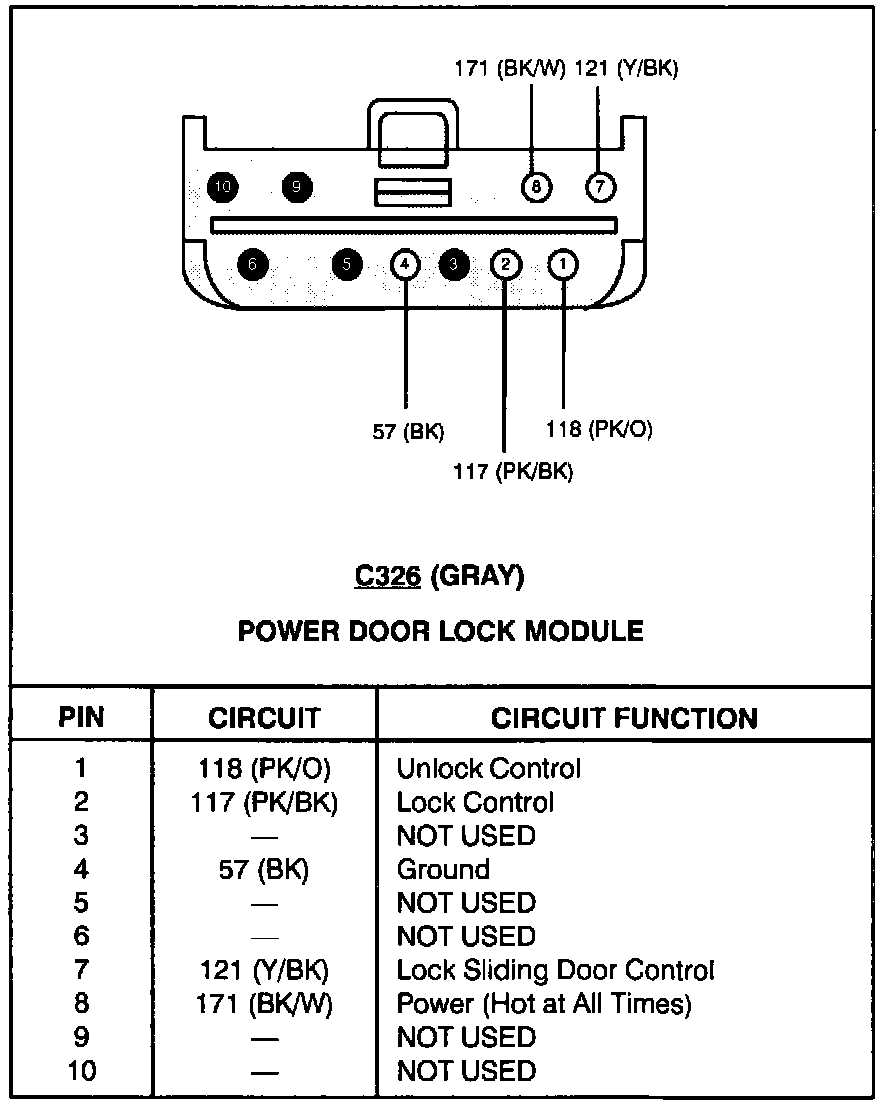 171 (BK/W) 121 (Y/BK)

10 9 8 7

6 5 4 3 2 1

57 (BK)

118 (PK/O)

117 (PK/BK)

C326 (GRAY)

POWER DOOR LOCK MODULE

| PIN | CIRCUIT | CIRCUIT FUNCTION |
|---|---|---|
| 1 | 118 (PK/O) | Unlock Control |
| 2 | 117 (PK/BK) | Lock Control |
| 3 | — | NOT USED |
| 4 | 57 (BK) | Ground |
| 5 | — | NOT USED |
| 6 | — | NOT USED |
| 7 | 121 (Y/BK) | Lock Sliding Door Control |
| 8 | 171 (BK/W) | Power (Hot at All Times) |
| 9 | — | NOT USED |
| 10 | — | NOT USED |