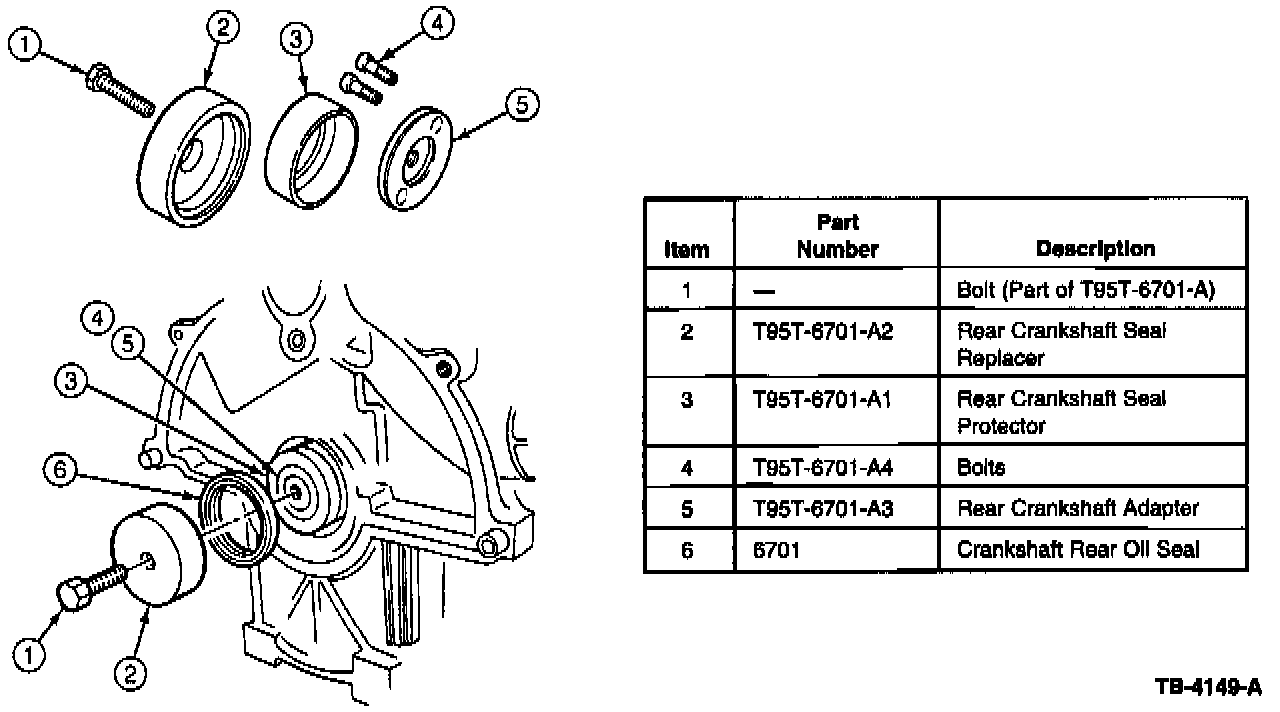 1
2
3
4
5

4
5
3
6
1
2

| Item | Part Number | Description |
|---|---|---|
| 1 | — | Bolt (Part of T95T-6701-A) |
| 2 | T95T-6701-A2 | Rear Crankshaft Seal Replacer |
| 3 | T95T-6701-A1 | Rear Crankshaft Seal Protector |
| 4 | T95T-6701-A4 | Bolts |
| 5 | T95T-6701-A3 | Rear Crankshaft Adapter |
| 6 | 6701 | Crankshaft Rear Oil Seal |

TB-4149-A