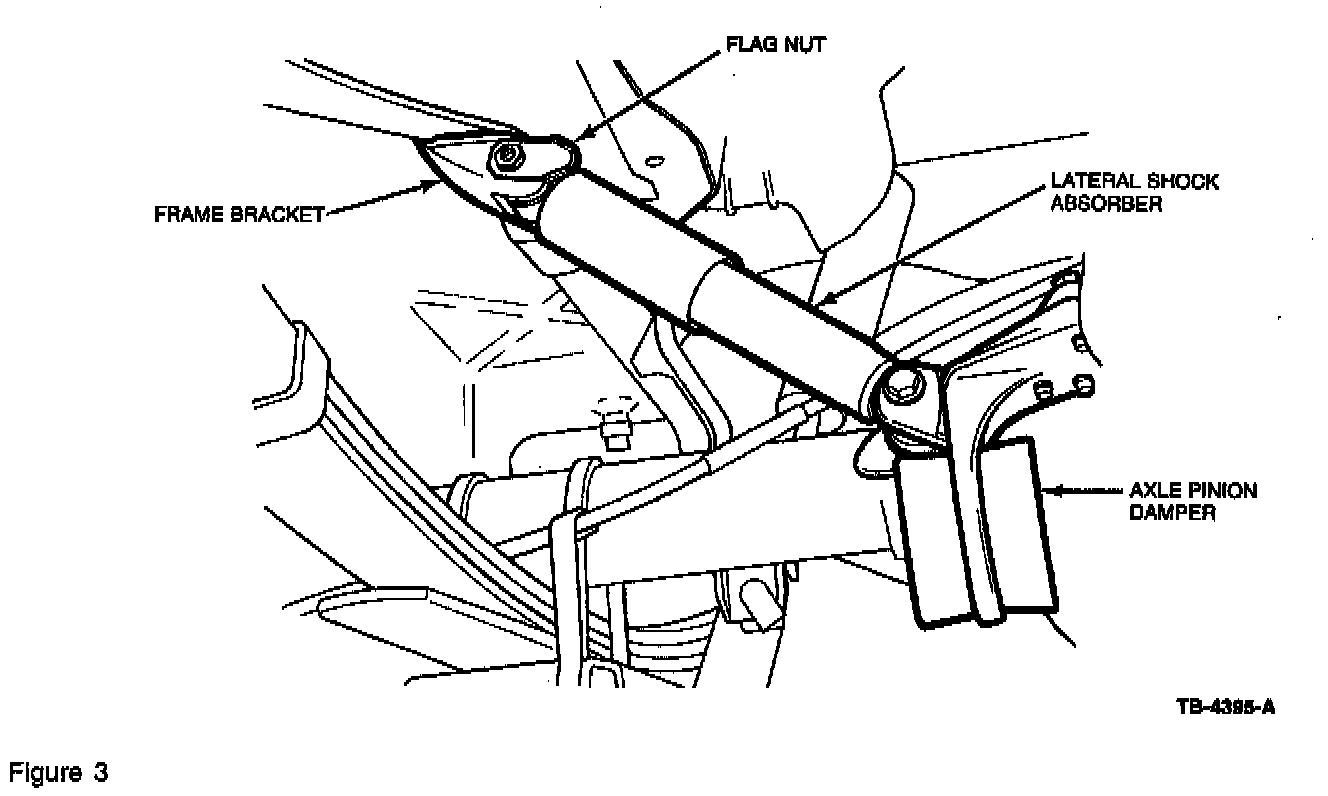 FLAG NUT

FRAME BRACKET

LATERAL SHOCK ABSORBER

AXLE PINION DAMPER

TB-4395-A

Figure 3