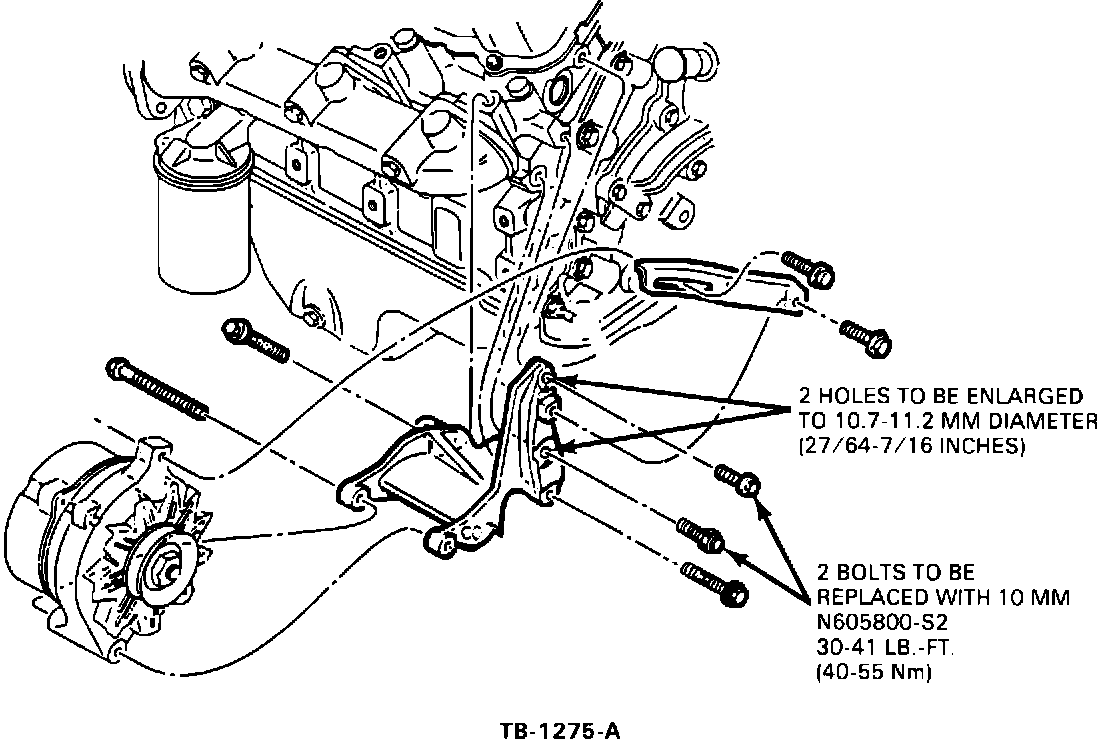 2 HOLES TO BE ENLARGED TO 10.7-11.2 MM DIAMETER (27/64-7/16 INCHES)

2 BOLTS TO BE REPLACED WITH 10 MM N605800-S2 30-41 LB.-FT. (40-55 Nm)

TB-1275-A