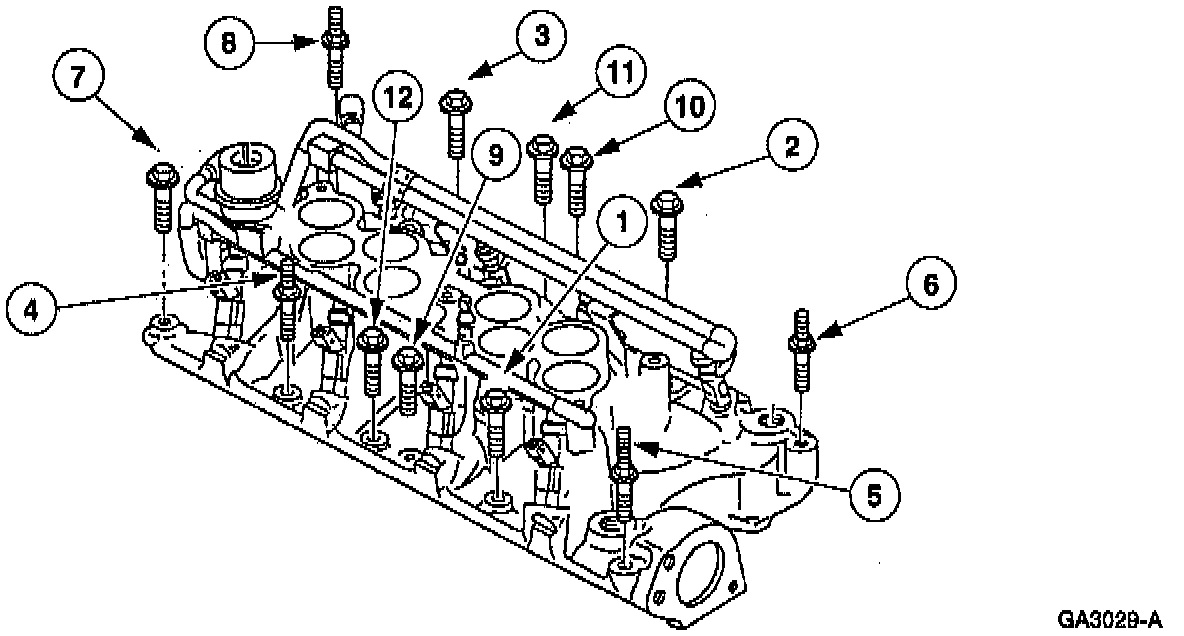 8
3
7
12
11
10
9
2
1
4
6
5
GA3029-A