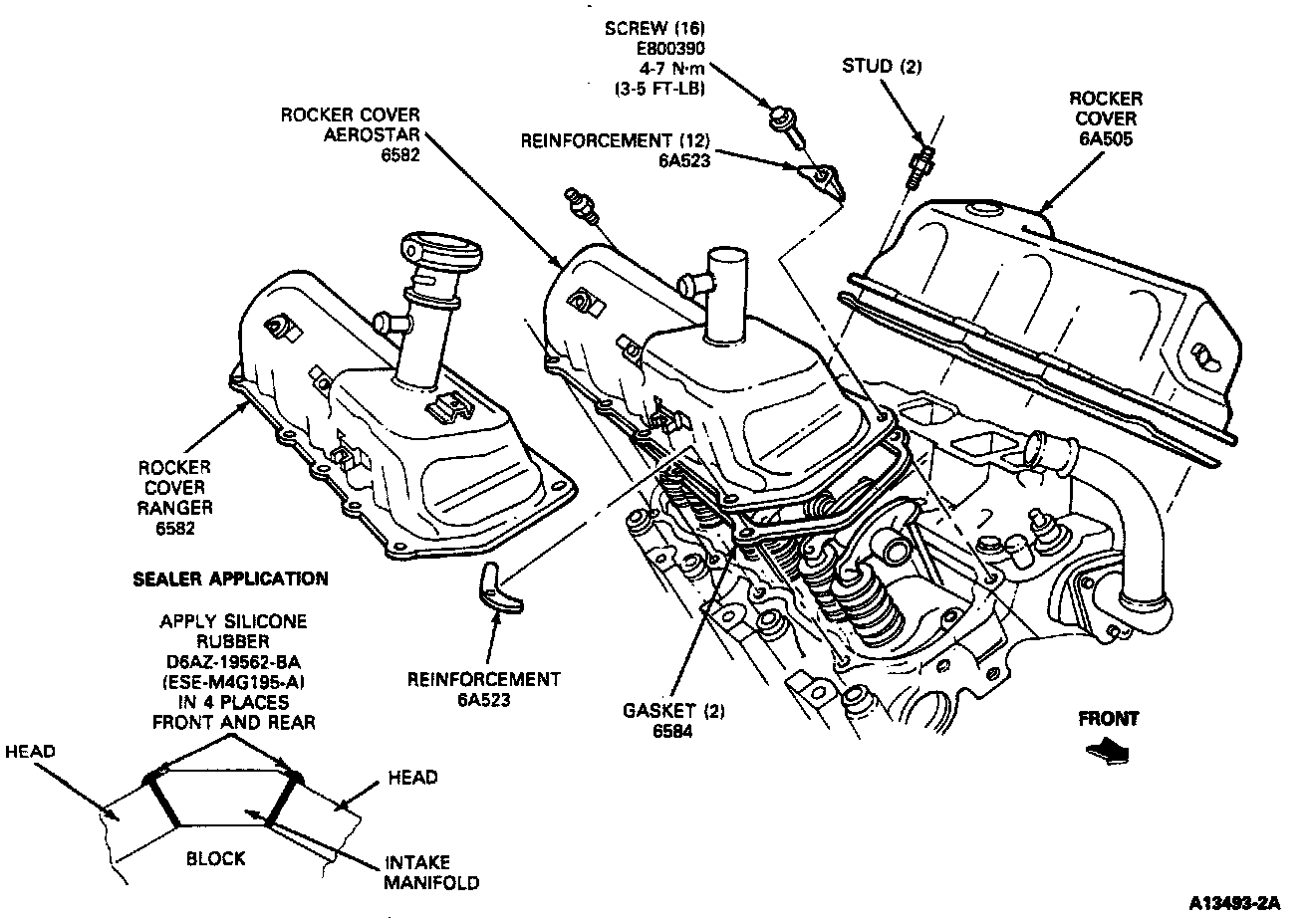 SCREW (16)
E800390
4-7 N·m
(3-5 FT-LB)

STUD (2)

ROCKER COVER
6A505

ROCKER COVER
AEROSTAR
6582

REINFORCEMENT (12)
6A523

ROCKER
COVER
RANGER
6582

SEALER APPLICATION

APPLY SILICONE
RUBBER
D6AZ-19562-BA
(ESE-M4G195-A)
IN 4 PLACES
FRONT AND REAR

REINFORCEMENT
6A523

GASKET (2)
6584

FRONT

HEAD

HEAD

BLOCK

INTAKE
MANIFOLD

A13493-2A