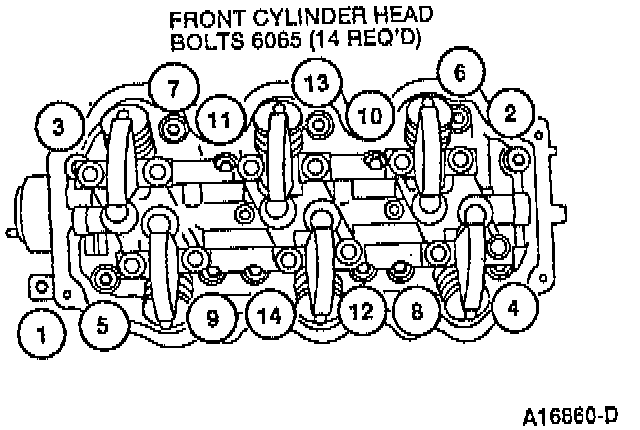 FRONT CYLINDER HEAD
BOLTS 6065 (14 REQ'D)

7
13
6
3
11
10
2
1
5
9
14
12
8
4

A16860-D