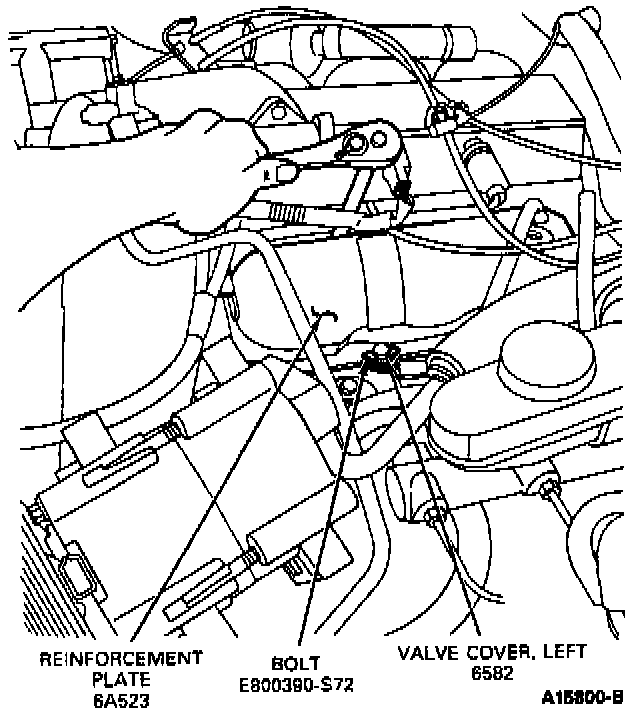 REINFORCEMENT PLATE 6A523

BOLT E800390-S72

VALVE COVER, LEFT 6582

A15800-B