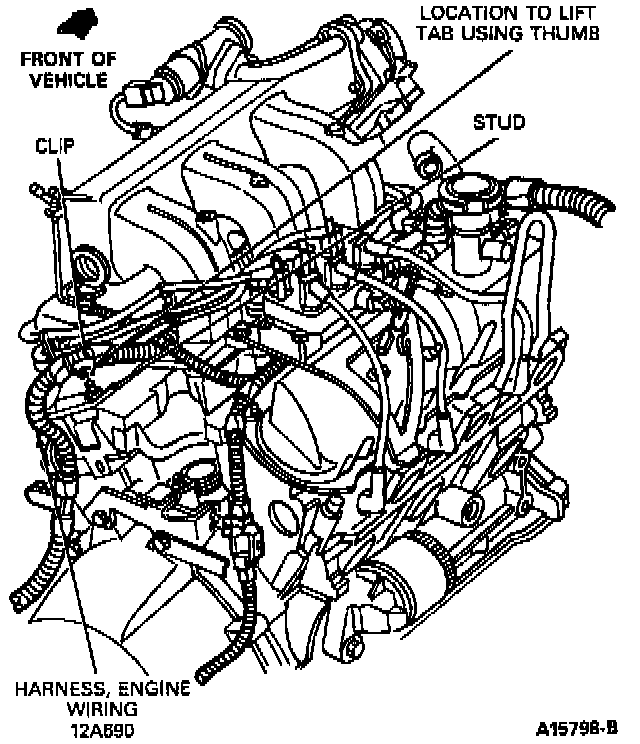 FRONT OF VEHICLE

LOCATION TO LIFT TAB USING THUMB

STUD

CLIP

HARNESS, ENGINE WIRING 12A690

A15798-B