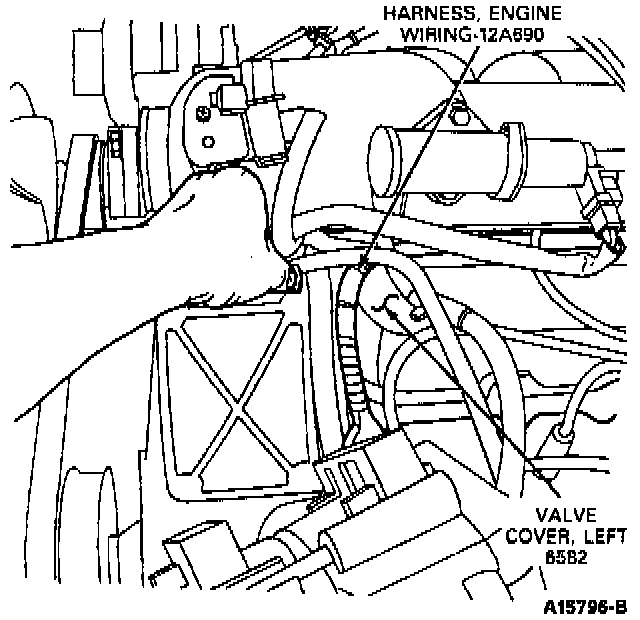 HARNESS, ENGINE WIRING-12A690

VALVE COVER, LEFT 6582

A15796-B