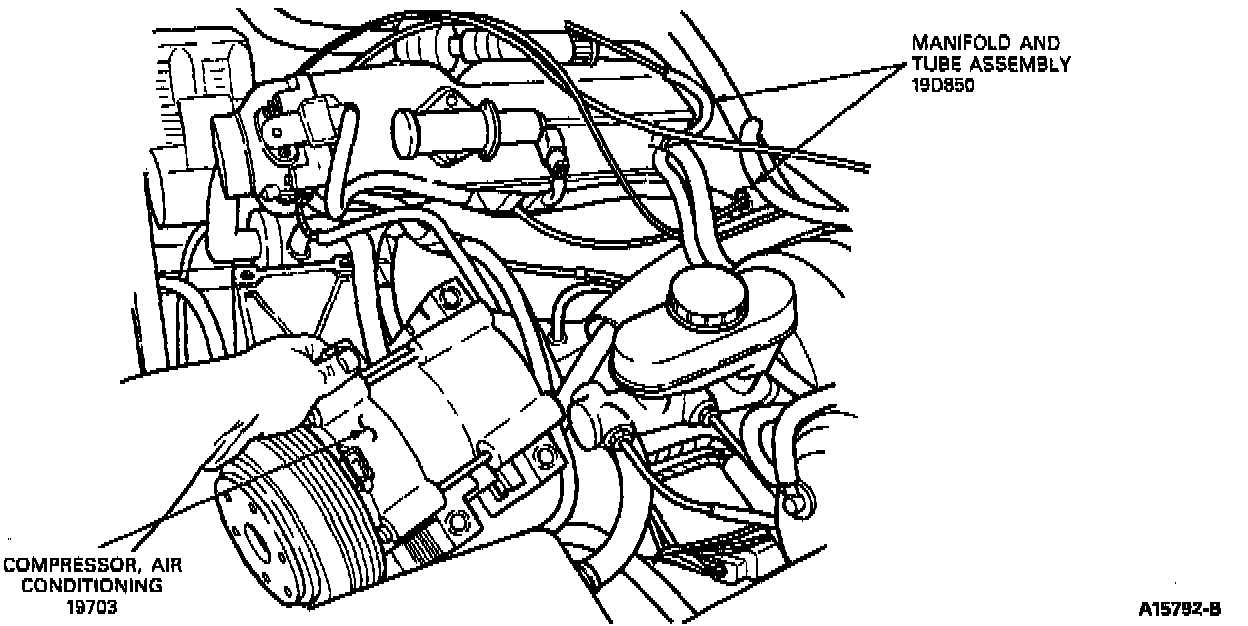 MANIFOLD AND TUBE ASSEMBLY 19D850

COMPRESSOR, AIR CONDITIONING 19703

A15792-B