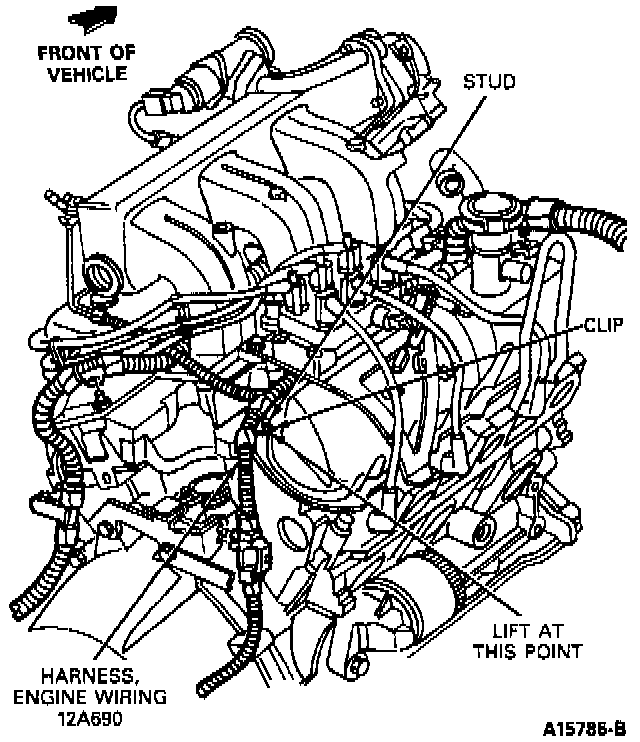 FRONT OF VEHICLE

STUD

CLIP

LIFT AT THIS POINT

HARNESS, ENGINE WIRING 12A690

A15786-B