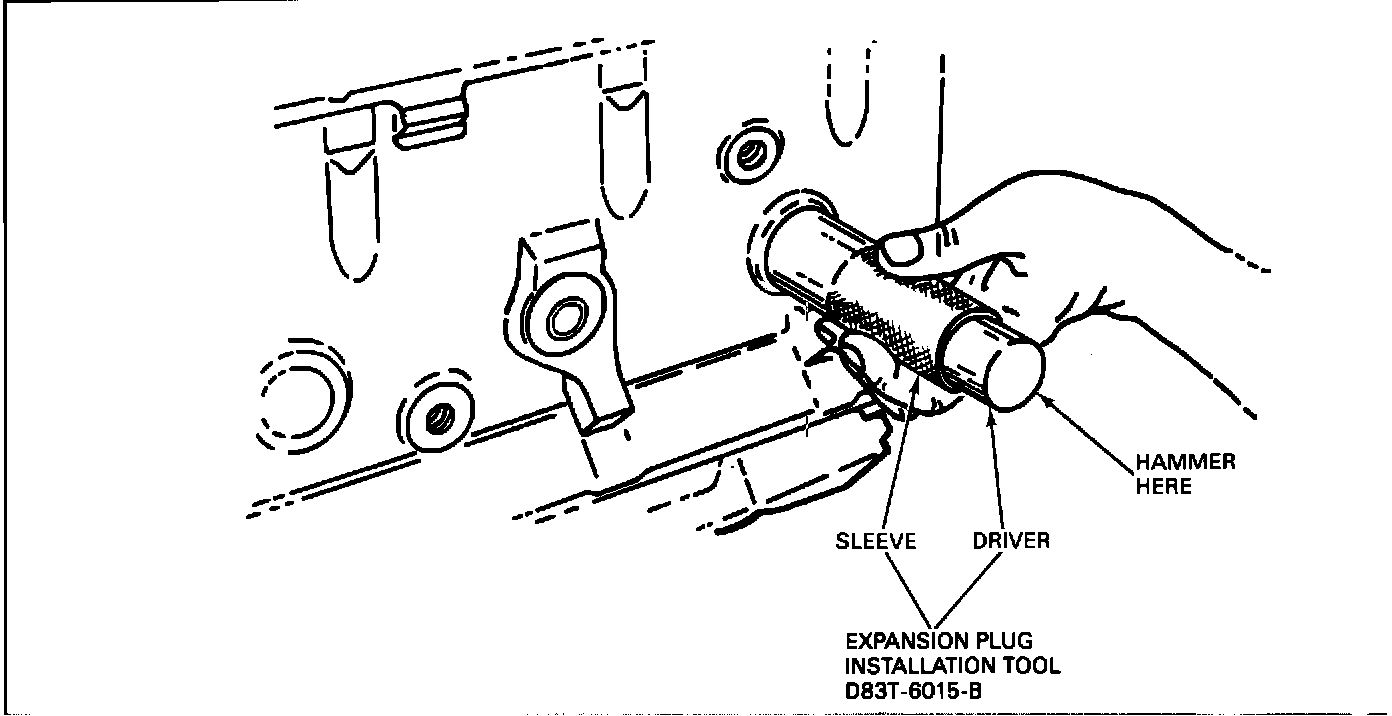 HAMMER HERE

SLEEVE

DRIVER

EXPANSION PLUG INSTALLATION TOOL D83T-6015-B