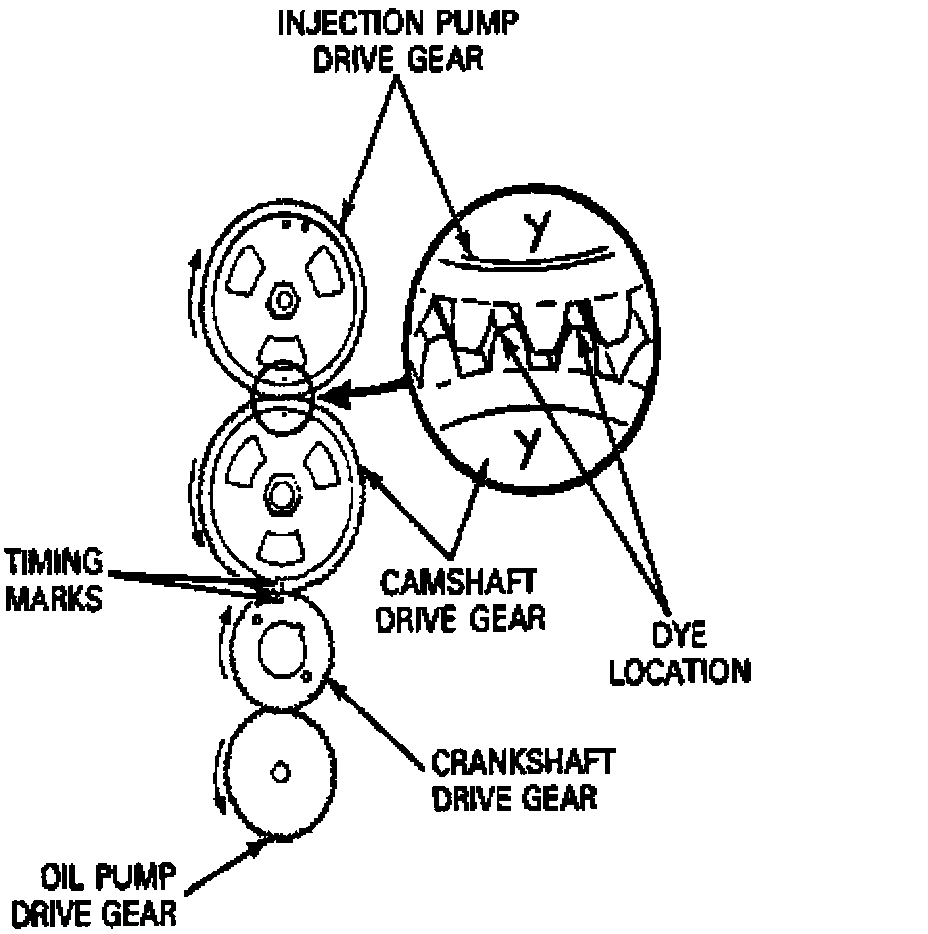 INJECTION PUMP DRIVE GEAR

Y

Y

TIMING MARKS

CAMSHAFT DRIVE GEAR

DYE LOCATION

CRANKSHAFT DRIVE GEAR

OIL PUMP DRIVE GEAR