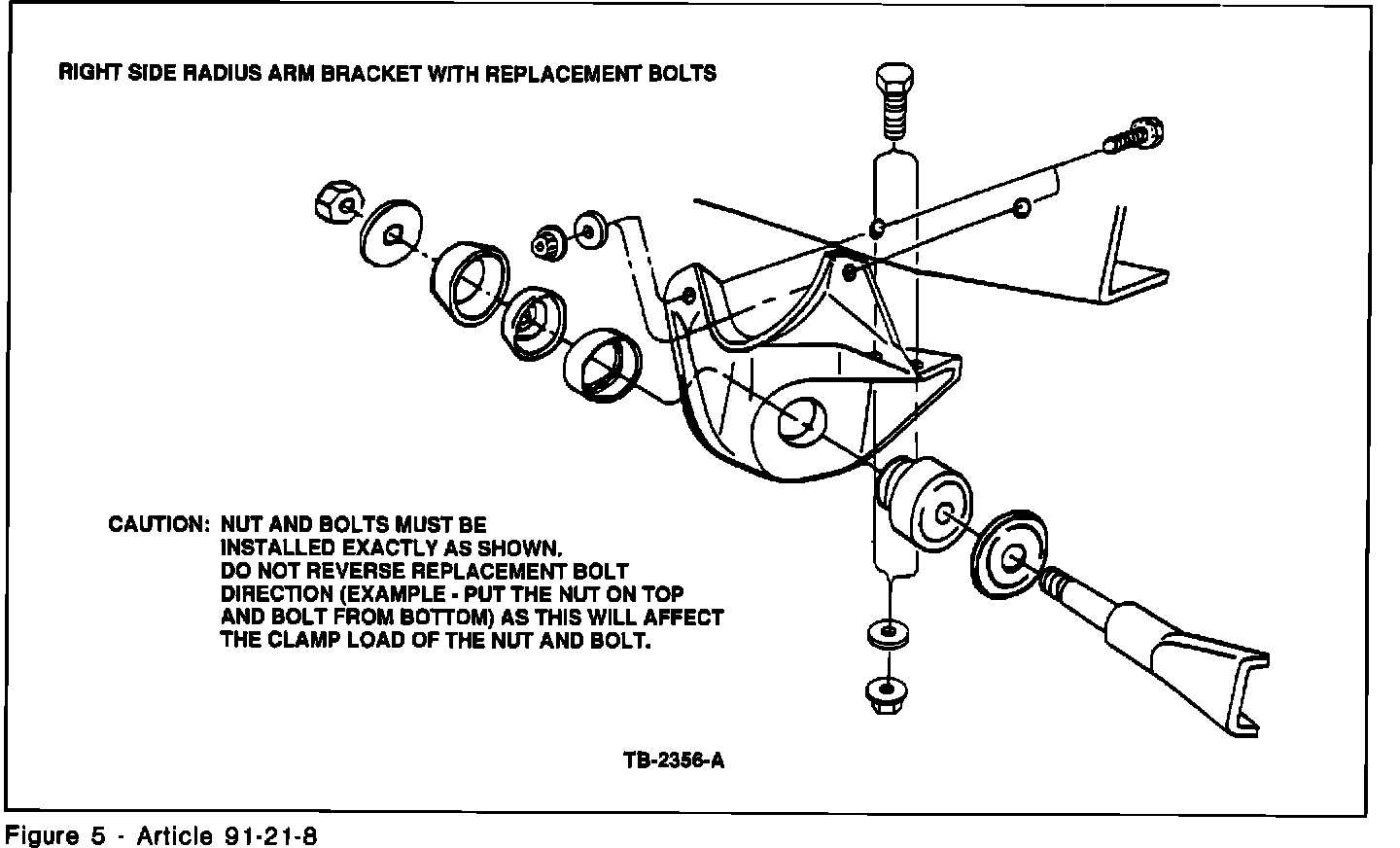 RIGHT SIDE RADIUS ARM BRACKET WITH REPLACEMENT BOLTS

CAUTION: NUT AND BOLTS MUST BE INSTALLED EXACTLY AS SHOWN. DO NOT REVERSE REPLACEMENT BOLT DIRECTION (EXAMPLE - PUT THE NUT ON TOP AND BOLT FROM BOTTOM) AS THIS WILL AFFECT THE CLAMP LOAD OF THE NUT AND BOLT.

TB-2356-A

Figure 5 - Article 91-21-8