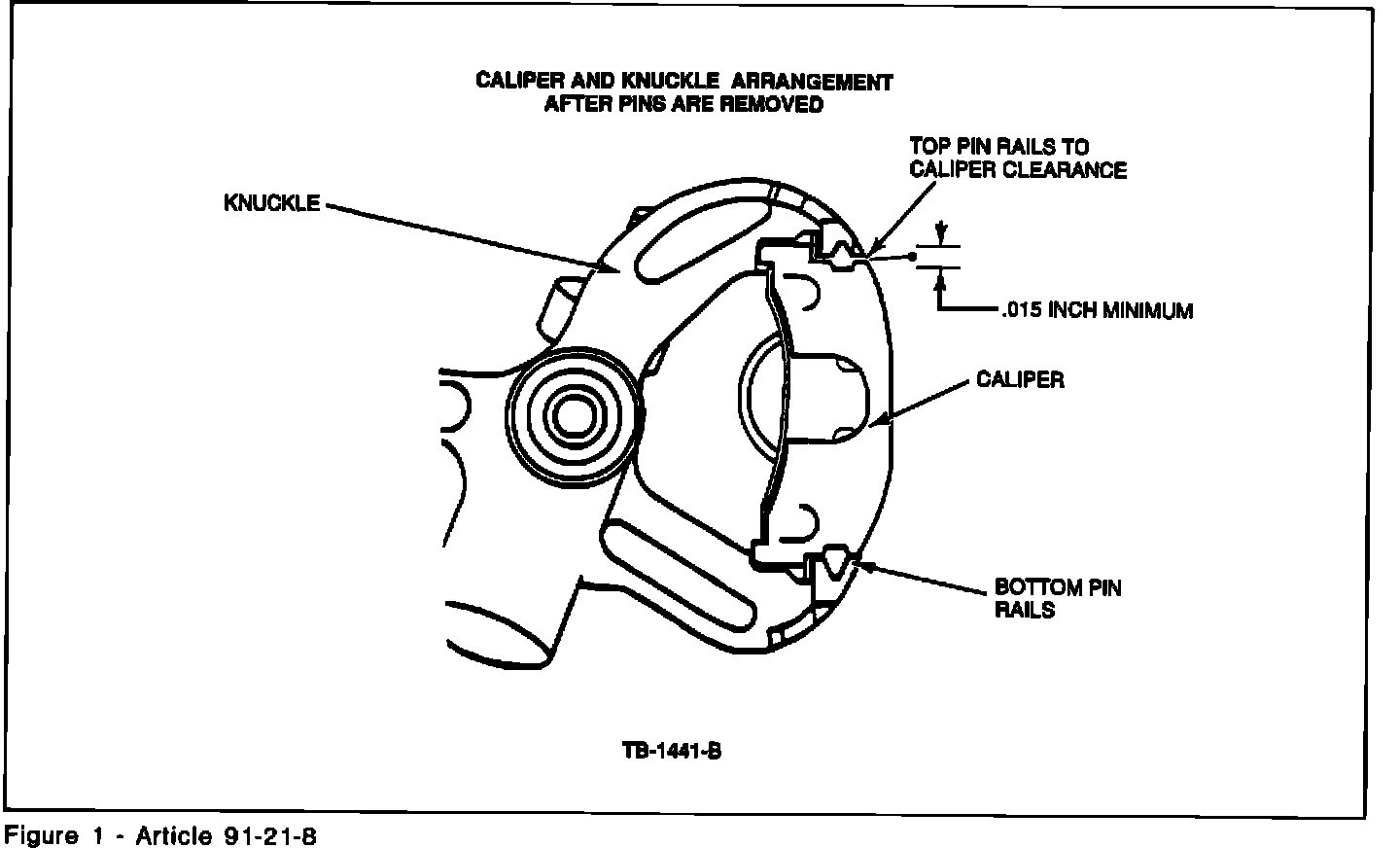 CALIPER AND KNUCKLE ARRANGEMENT
AFTER PINS ARE REMOVED

TOP PIN RAILS TO CALIPER CLEARANCE

KNUCKLE

.015 INCH MINIMUM

CALIPER

BOTTOM PIN RAILS

TB-1441-B

Figure 1 - Article 91-21-8