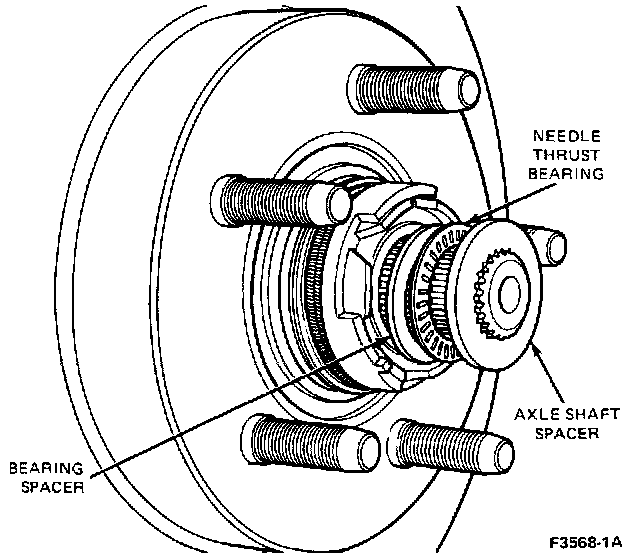 NEEDLE
THRUST
BEARING

AXLE SHAFT
SPACER

BEARING
SPACER

F3568-1A