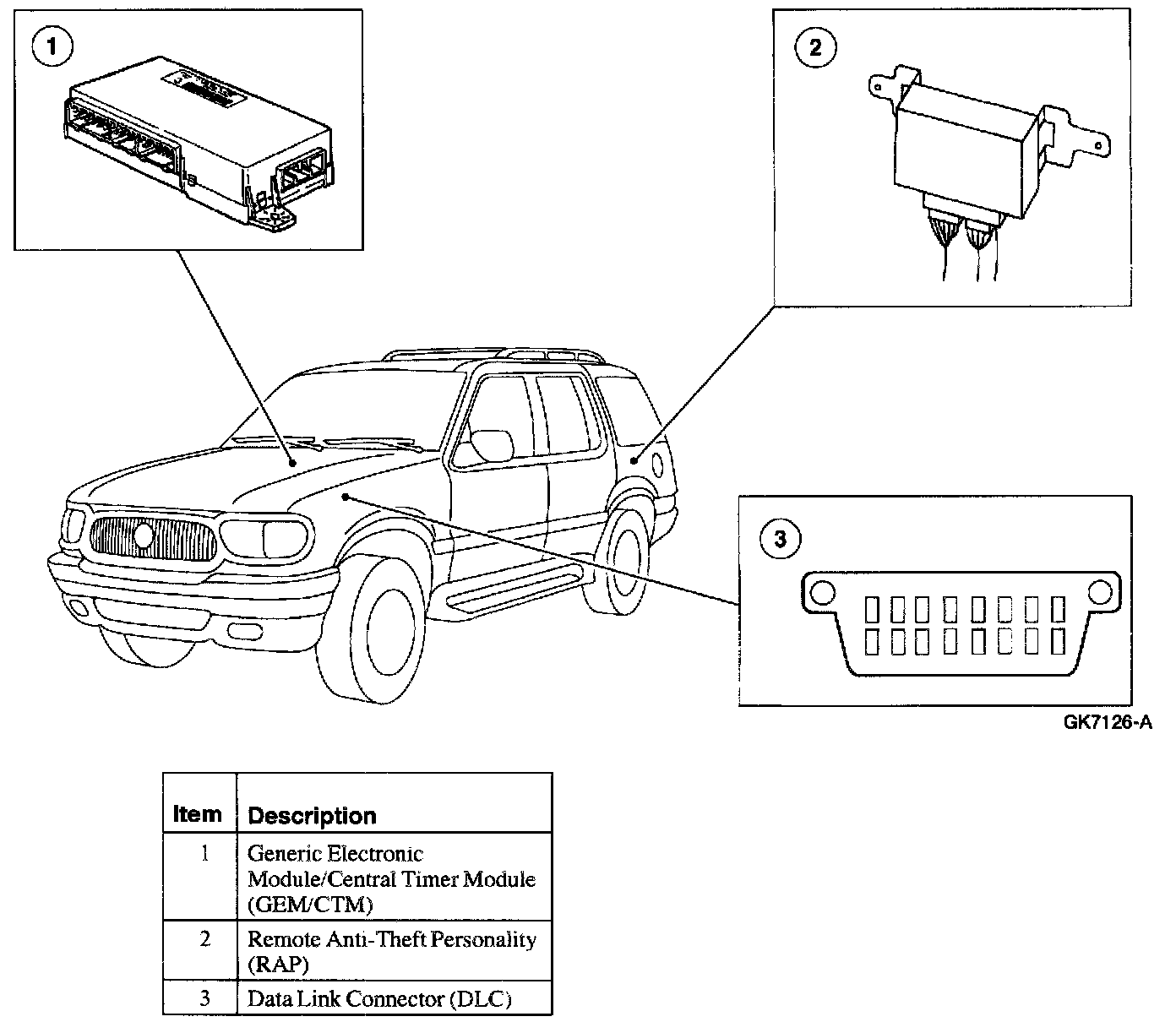 1

2

3

GK7126-A

| Item | Description |
|---|---|
| 1 | Generic Electronic Module/Central Timer Module (GEM/CTM) |
| 2 | Remote Anti-Theft Personality (RAP) |
| 3 | Data Link Connector (DLC) |