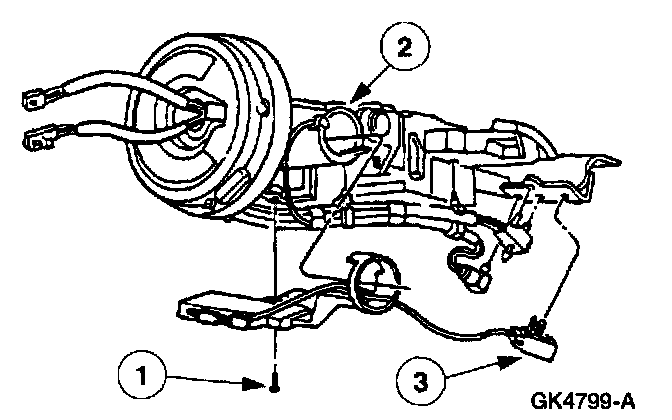 2

1

3

GK4799-A