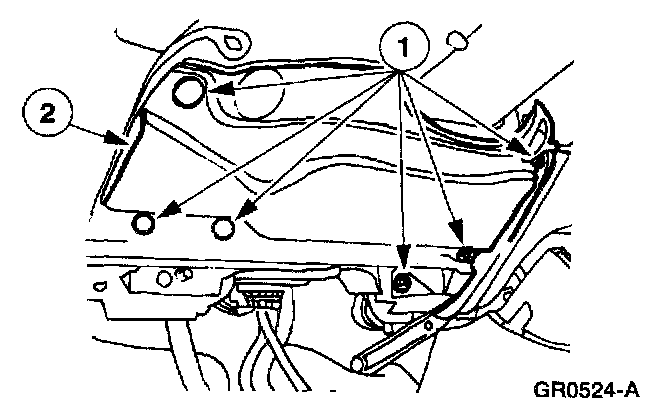 1

2

GR0524-A