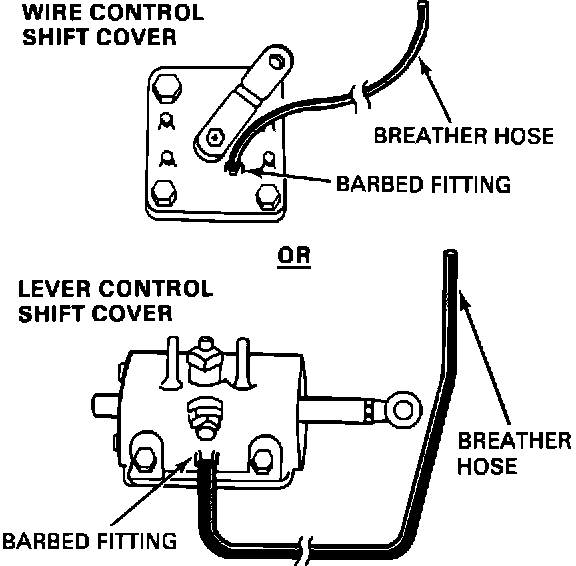 WIRE CONTROL SHIFT COVER

BREATHER HOSE

BARBED FITTING

OR

LEVER CONTROL SHIFT COVER

BREATHER HOSE

BARBED FITTING