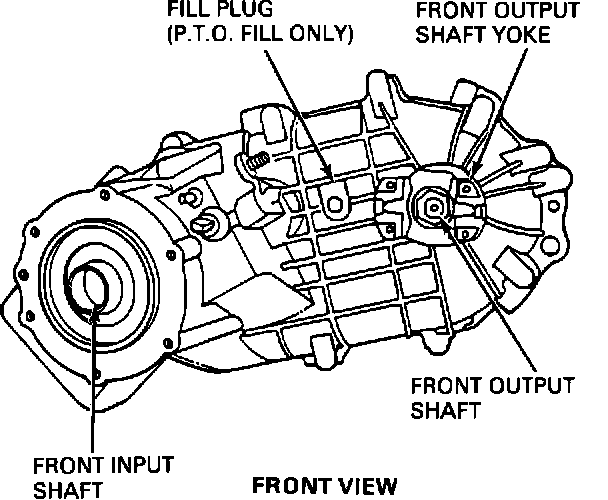 FILL PLUG
(P.T.O. FILL ONLY)

FRONT OUTPUT
SHAFT YOKE

FRONT OUTPUT
SHAFT

FRONT INPUT
SHAFT

FRONT VIEW