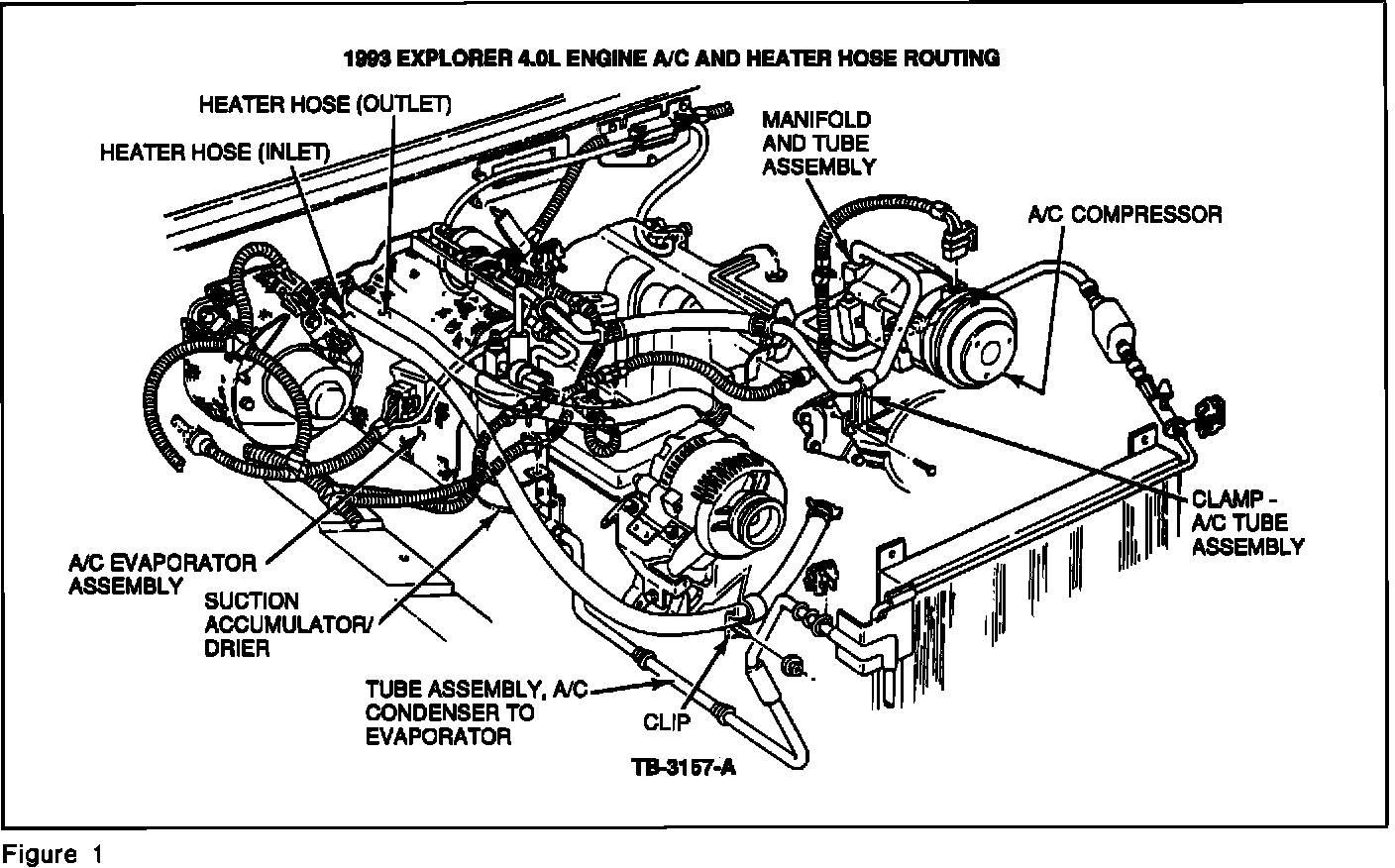 1993 EXPLORER 4.0L ENGINE A/C AND HEATER HOSE ROUTING

HEATER HOSE (OUTLET)

HEATER HOSE (INLET)

MANIFOLD AND TUBE ASSEMBLY

A/C COMPRESSOR

CLAMP - A/C TUBE ASSEMBLY

A/C EVAPORATOR ASSEMBLY

SUCTION ACCUMULATOR/ DRIER

TUBE ASSEMBLY, A/C CONDENSER TO EVAPORATOR

CLIP

TB-3157-A

Figure 1