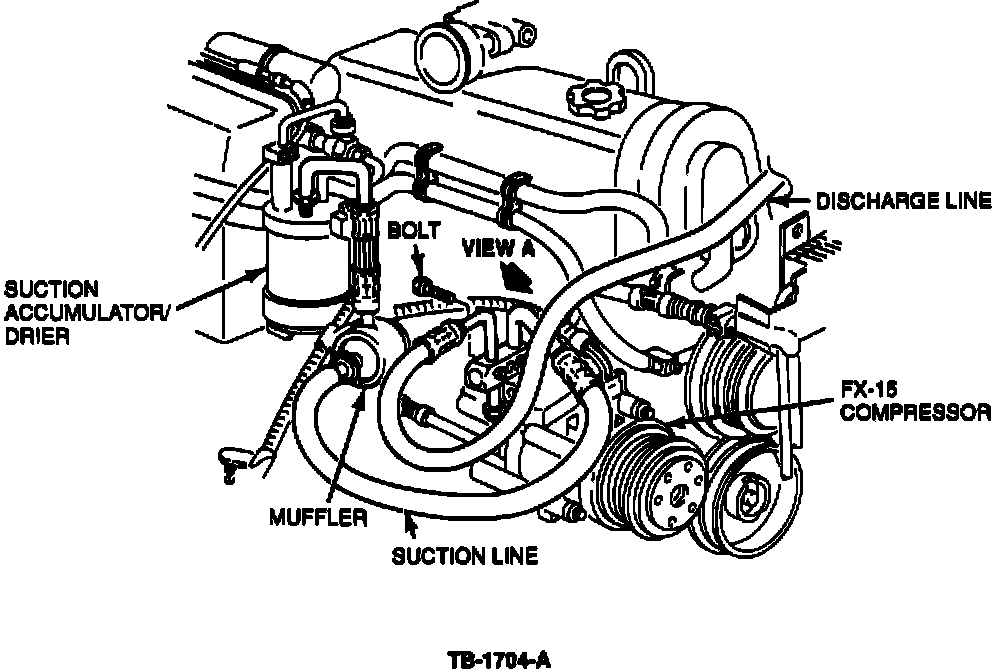 DISCHARGE LINE

BOLT

VIEW A

SUCTION ACCUMULATOR/ DRIER

FX-15 COMPRESSOR

MUFFLER

SUCTION LINE

TB-1704-A