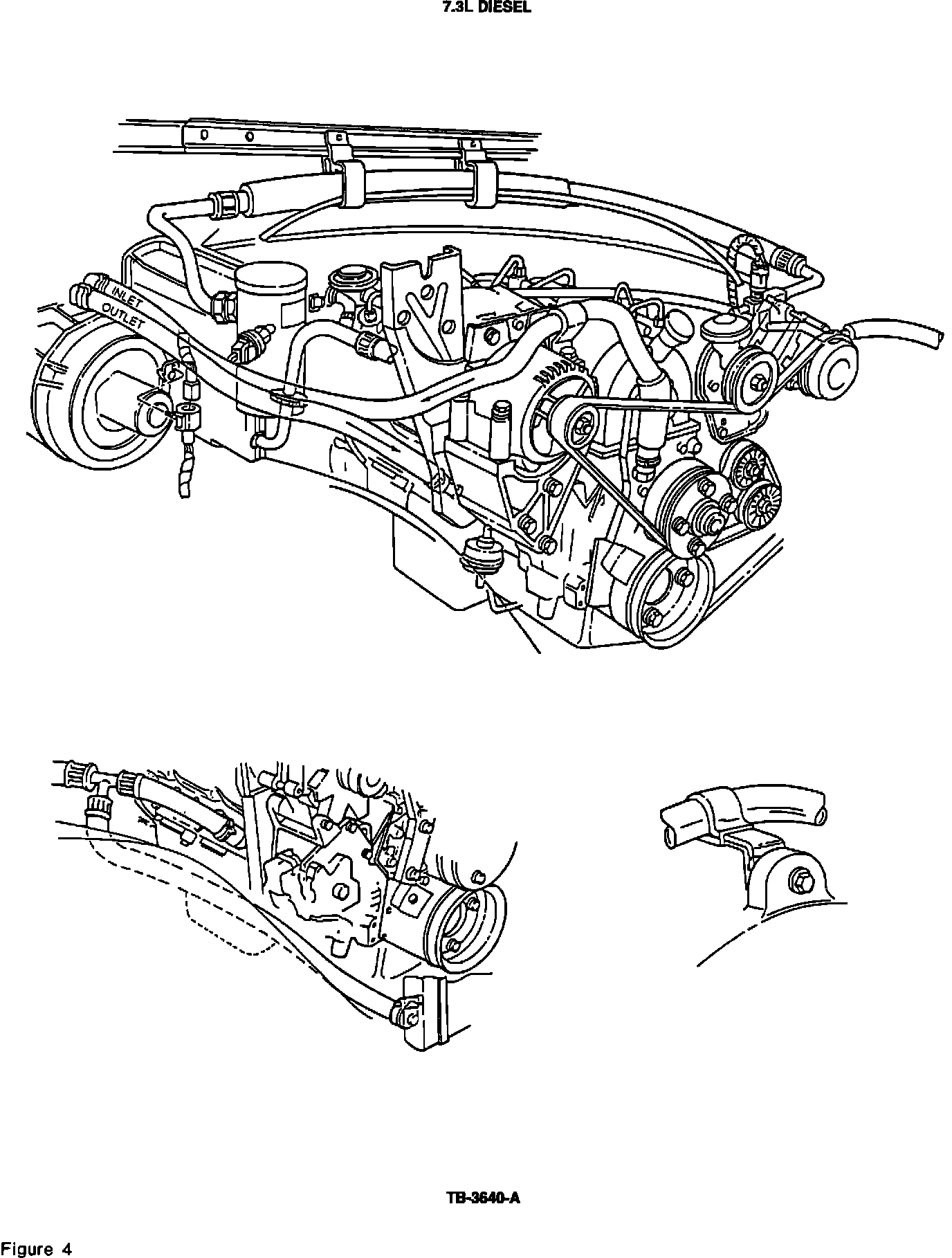 7.3L DIESEL

INLET
OUTLET

TB-3640-A

Figure 4