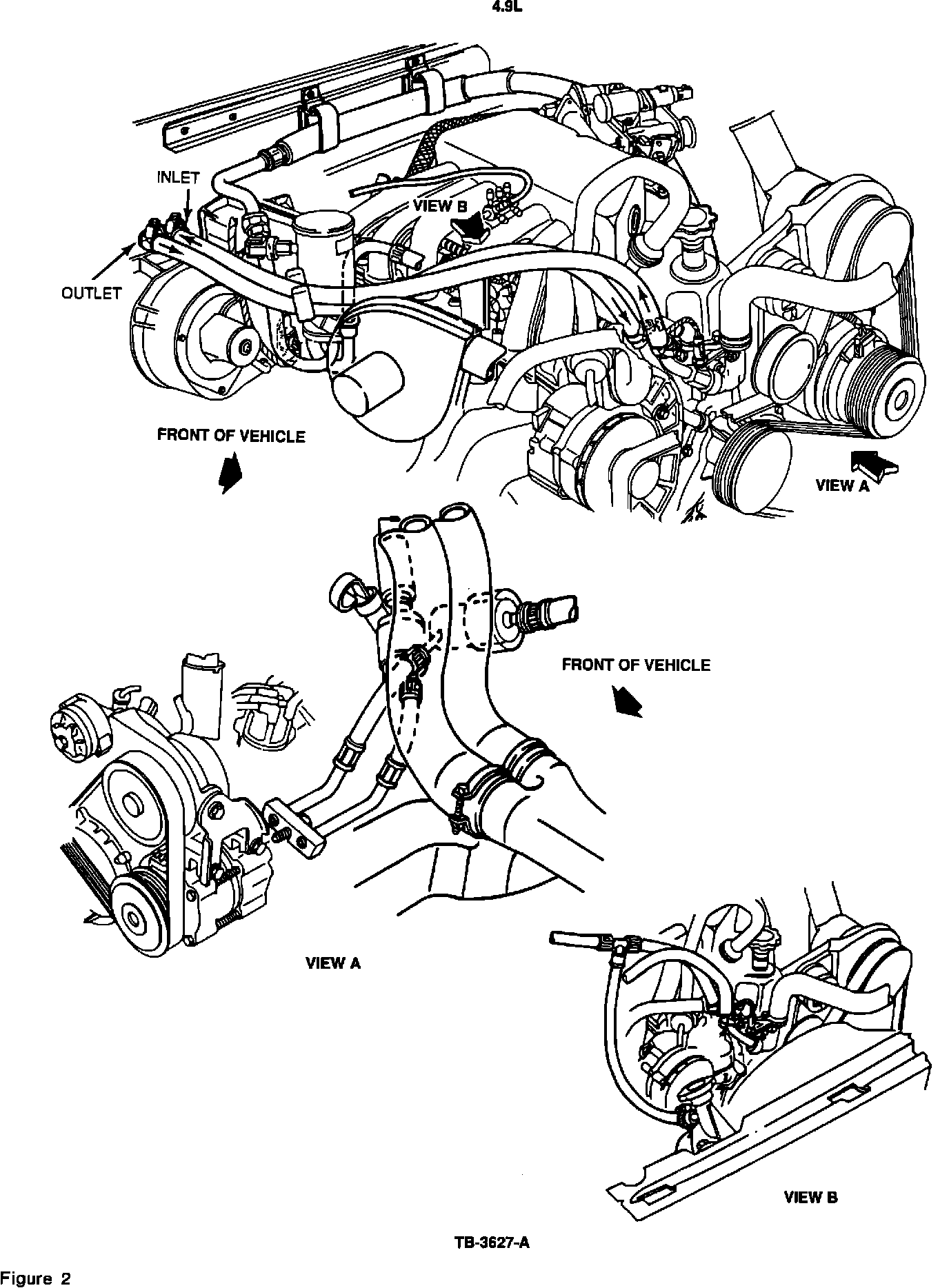 4.9L

INLET

VIEW B

OUTLET

FRONT OF VEHICLE

VIEW A

FRONT OF VEHICLE

VIEW A

VIEW B

TB-3627-A

Figure 2