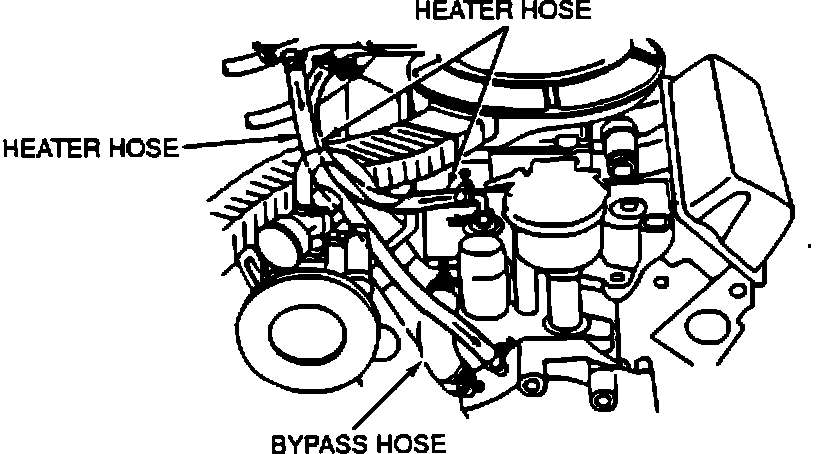 HEATER HOSE

HEATER HOSE

BYPASS HOSE