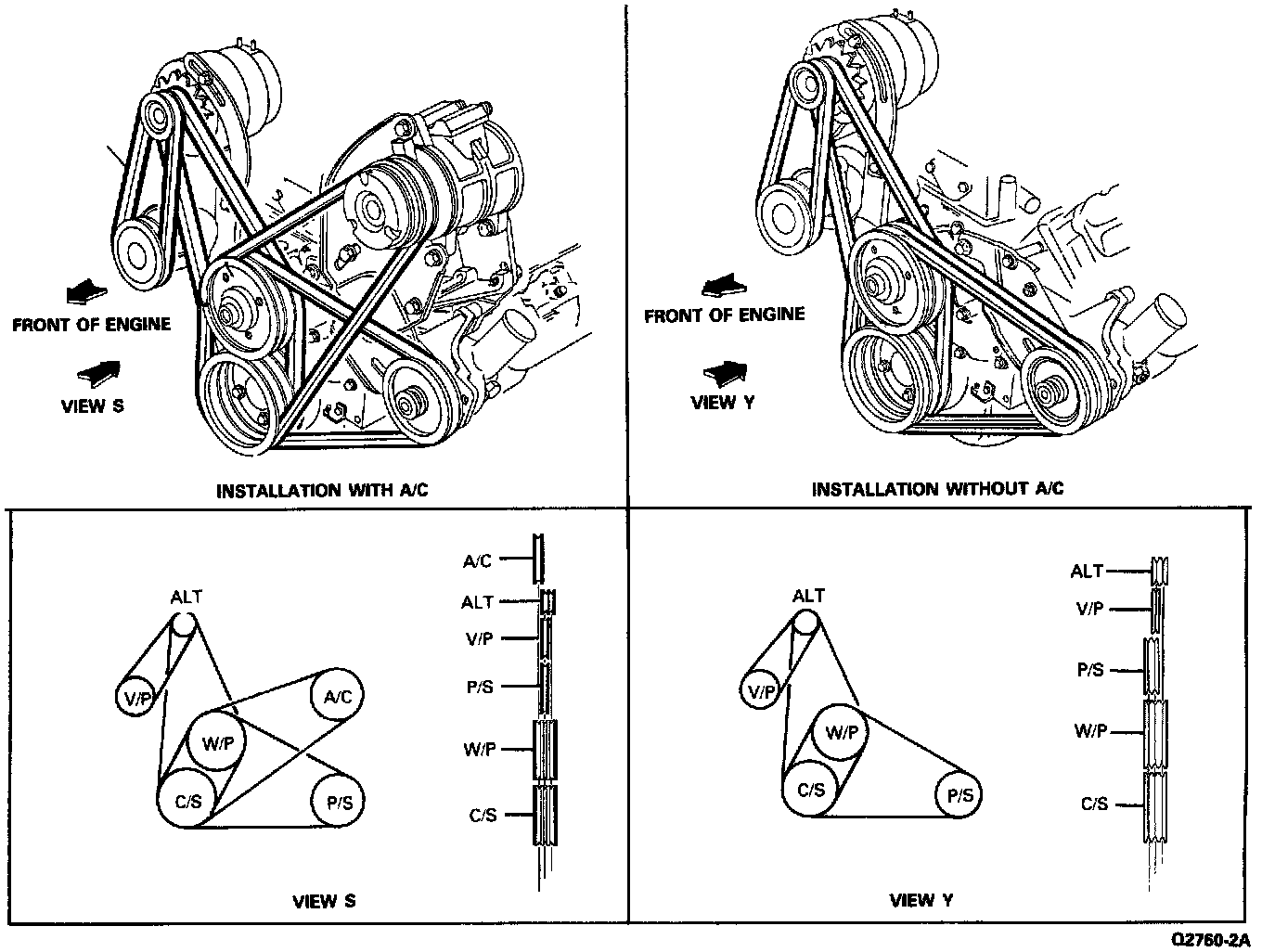 FRONT OF ENGINE

VIEW S

INSTALLATION WITH A/C

FRONT OF ENGINE

VIEW Y

INSTALLATION WITHOUT A/C

ALT
V/P
W/P
A/C
C/S
P/S

A/C
ALT
V/P
P/S
W/P
C/S

VIEW S

ALT
V/P
W/P
C/S
P/S

ALT
V/P
P/S
W/P
C/S

VIEW Y

Q2760-2A